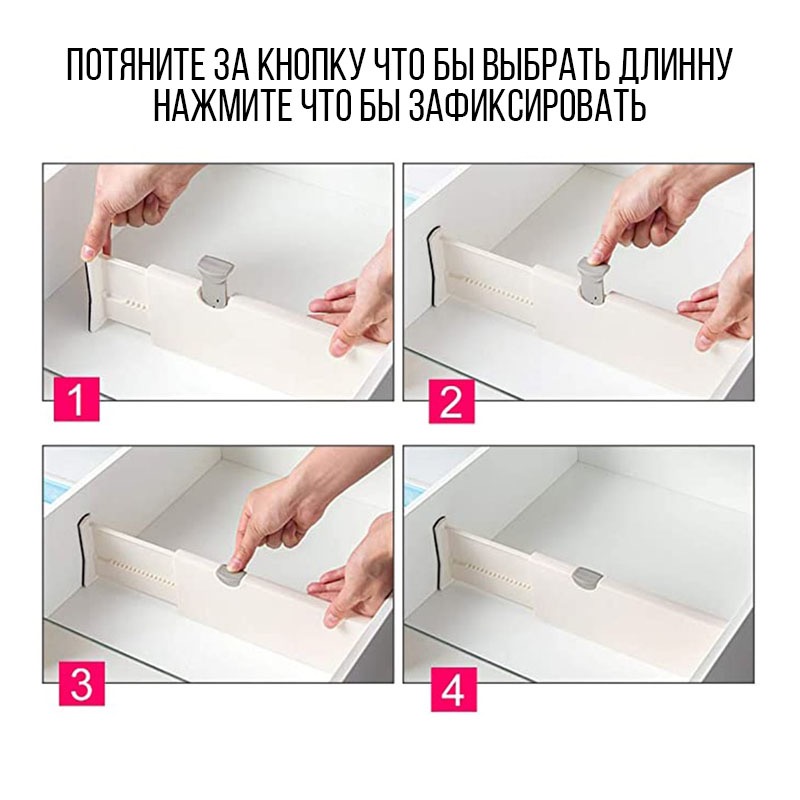 ПОТЯНИТЕ ЗА КНОПКУ ЧТО БЫ ВЫБРАТЬ ДЛИННУ
НАЖМИТЕ ЧТО БЫ ЗАФИКСИРОВАТЬ

1

2

3

4