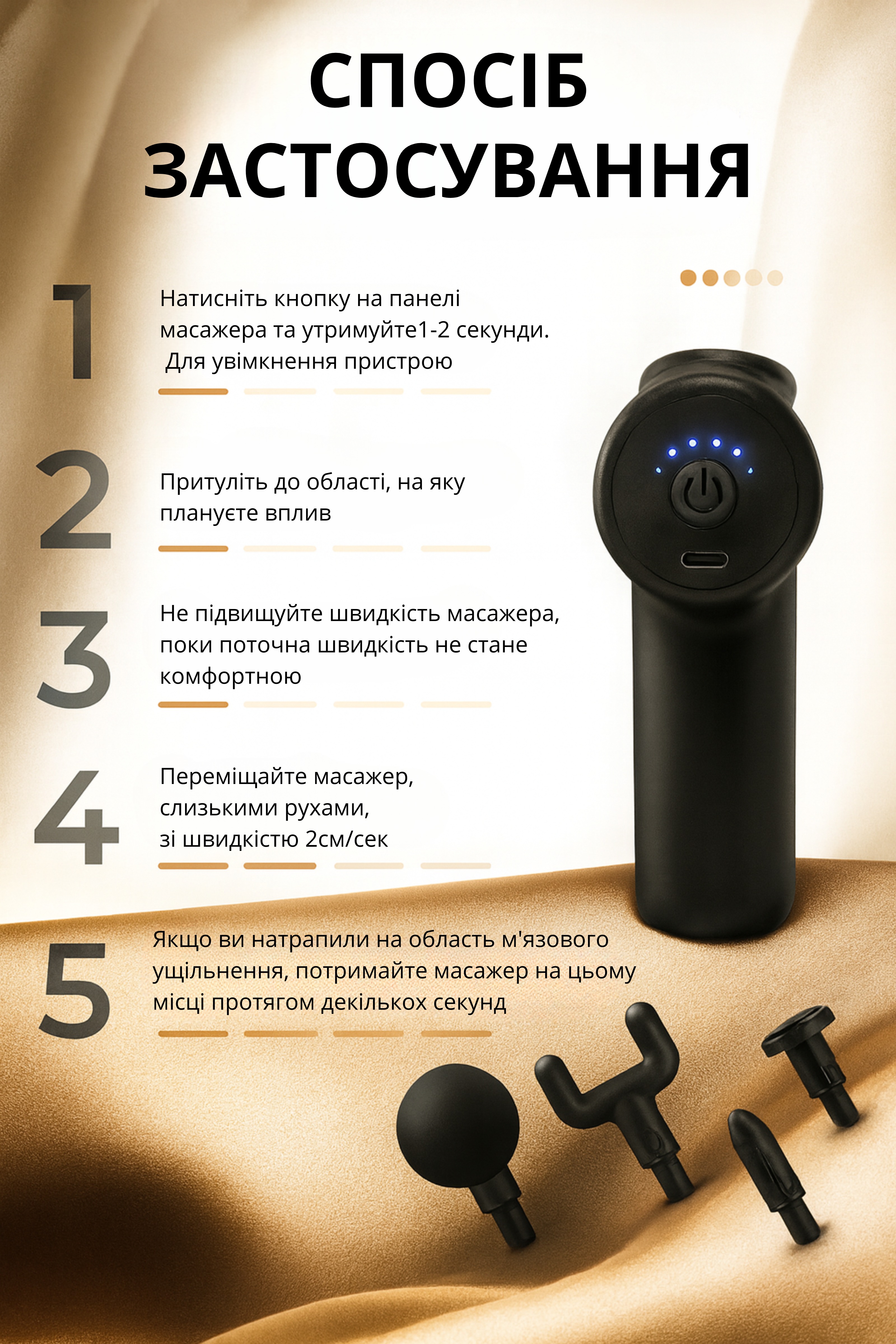 СПОСІБ ЗАСТОСУВАННЯ

1

Натисніть кнопку на панелі масажера та утримуйте1-2 секунди. Для увімкнення пристрою

2

Притуліть до області, на яку плануєте вплив

3

Не підвищуйте швидкість масажера, поки поточна швидкість не стане комфортною

4

Переміщайте масажер, слизькими рухами, зі швидкістю 2см/сек

5

Якщо ви натрапили на область м'язового ущільнення, потримайте масажер на цьому місці протягом декількох секунд