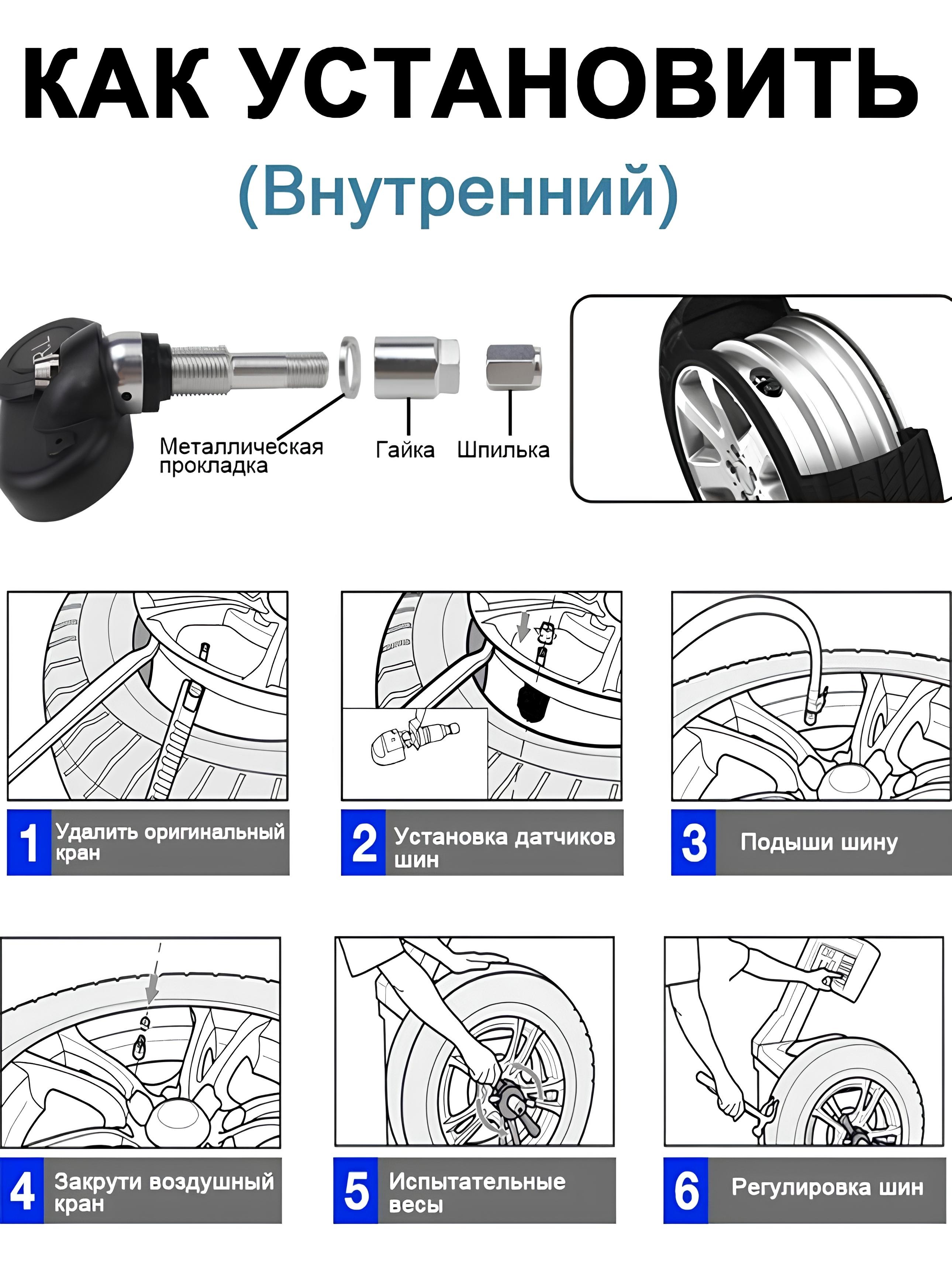 КАК УСТАНОВИТЬ

(Внутренний)

R.L

Металлическая прокладка

Гайка

Шпилька

1 Удалить оригинальный кран

2 Установка датчиков шин

3 Подыши шину

4 Закрути воздушный кран

5 Испытательные весы

6 Регулировка шин