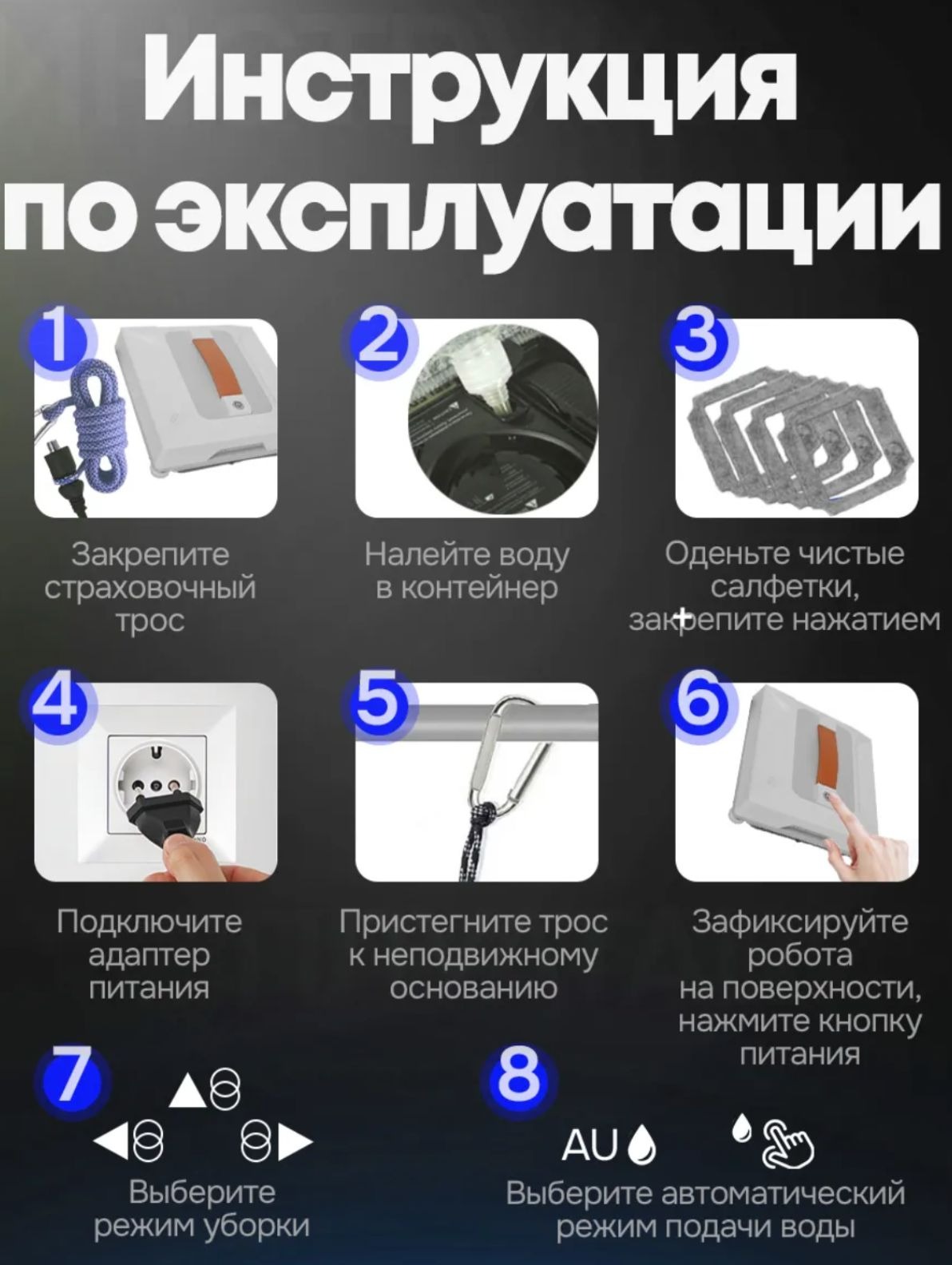 Инструкция по эксплуатации

1

Закрепите страховочный трос

2

Налейте воду в контейнер

3

Оденьте чистые салфетки, закрепите нажатием

4

Подключите адаптер питания

5

Пристегните трос к неподвижному основанию

6

Зафиксируйте робота на поверхности, нажмите кнопку питания

7

Выберите режим уборки

8

AU

Выберите автоматический режим подачи воды