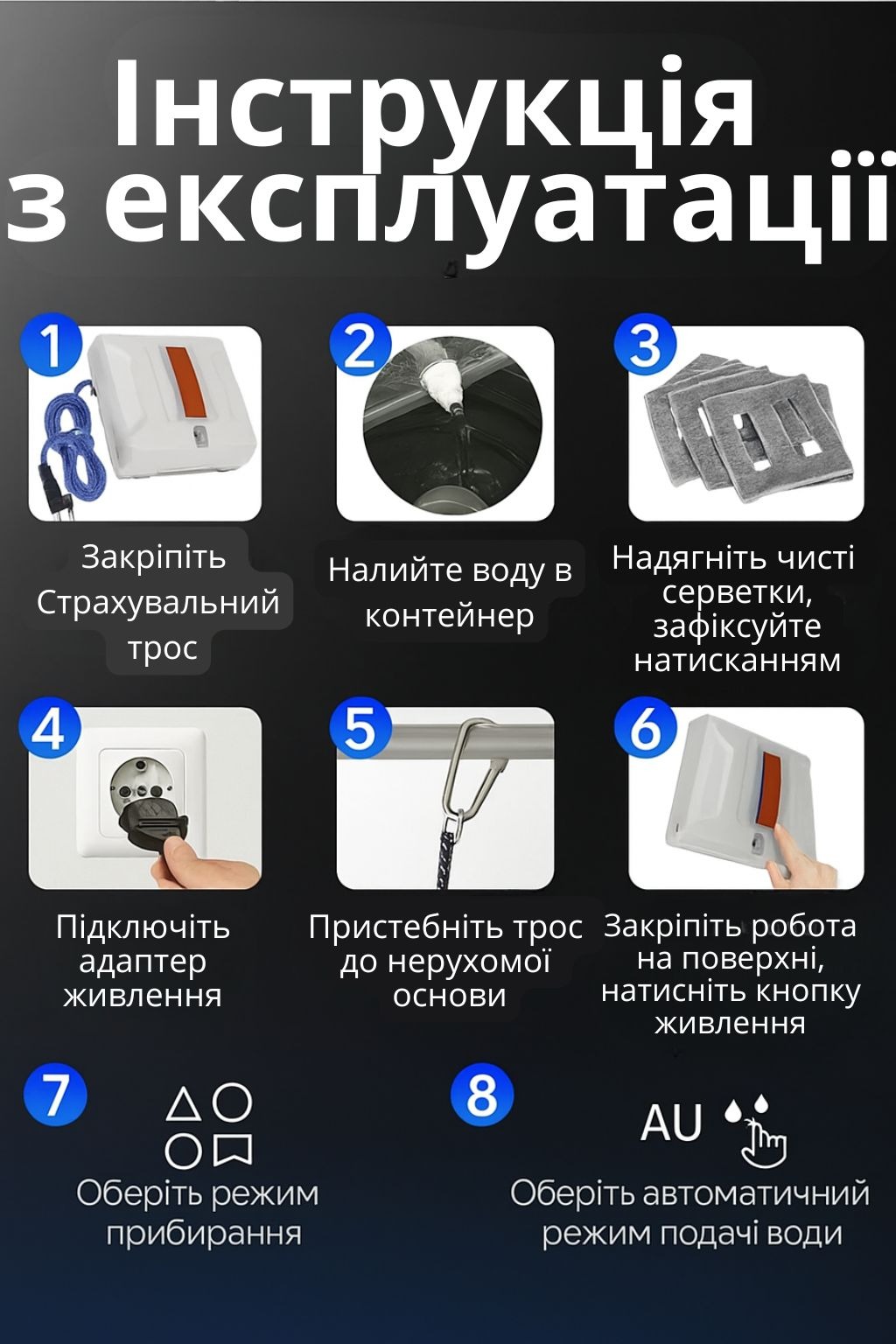 Інструкція з експлуатації

1
Закріпіть Страхувальний трос

2
Налийте воду в контейнер

3
Надягніть чисті серветки, зафіксуйте натисканням

4
Підключіть адаптер живлення

5
Пристебніть трос до нерухомої основи

6
Закріпіть робота на поверхні, натисніть кнопку живлення

7
Оберіть режим прибирання

8
AU
Оберіть автоматичний режим подачі води