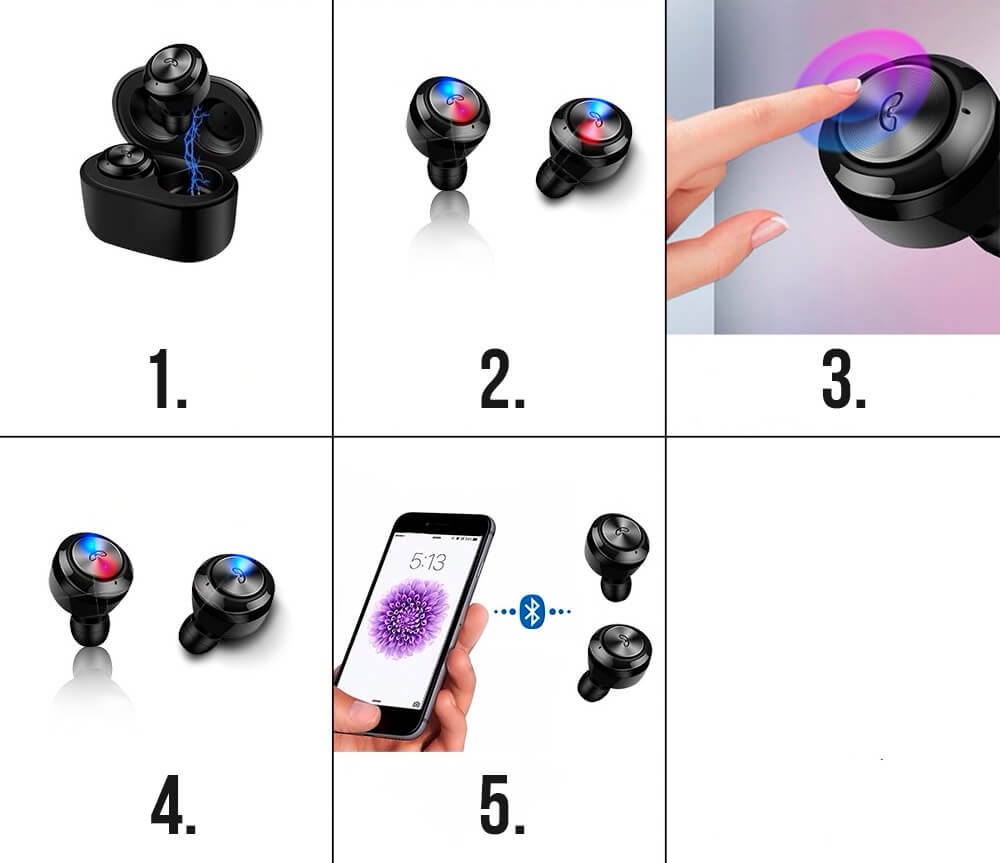 1.

2.

3.

4.

5:13

5.