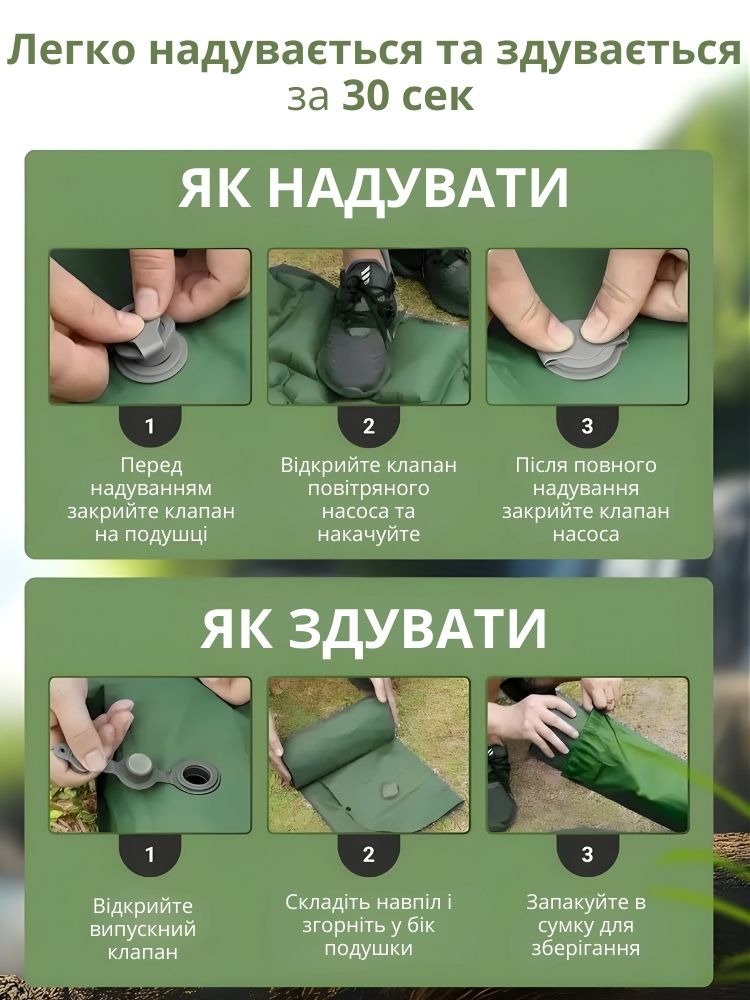 Легко надувається та здувається за 30 сек

ЯК НАДУВАТИ

1
Перед надуванням закрийте клапан на подушці

2
Відкрийте клапан повітряного насоса та накачуйте

3
Після повного надування закрийте клапан насоса

ЯК ЗДУВАТИ

1
Відкрийте випускний клапан

2
Складіть навпіл і згорніть у бік подушки

3
Запакуйте в сумку для зберігання