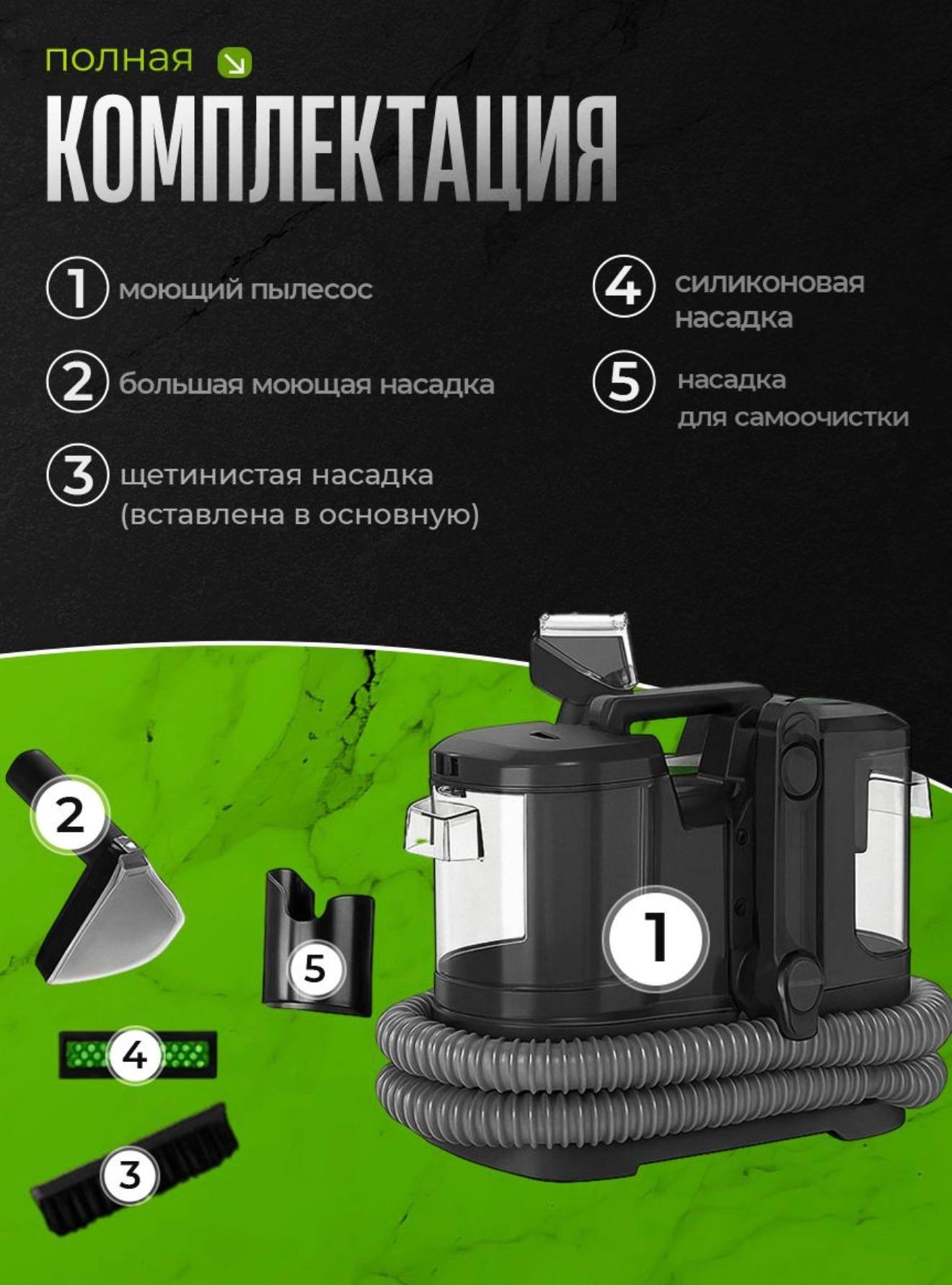 полная

КОМПЛЕКТАЦИЯ

1 моющий пылесос

2 большая моющая насадка

3 щетинистая насадка (вставлена в основную)

4 силиконовая насадка

5 насадка для самоочистки

2

5

1

4

3