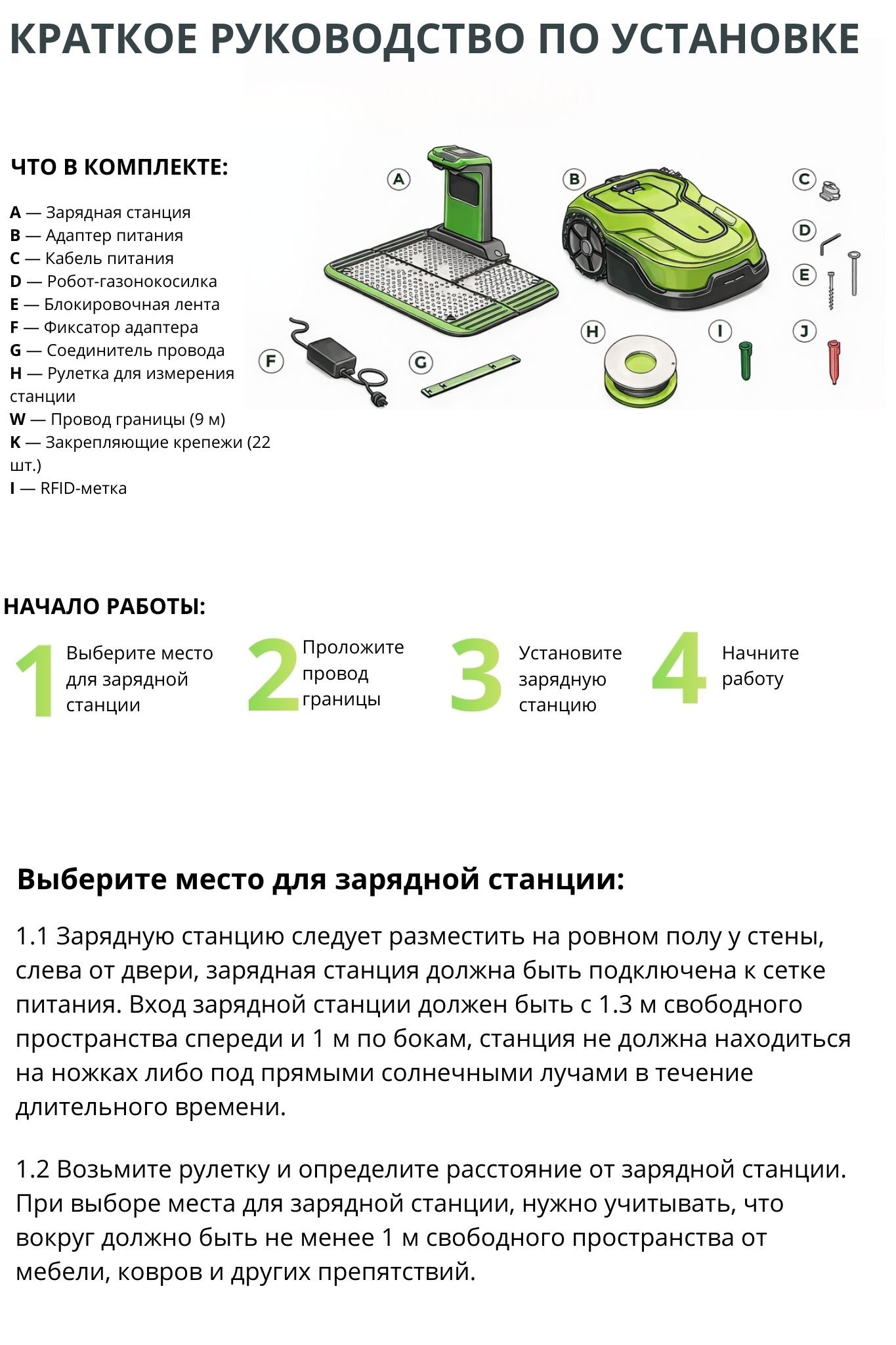 КРАТКОЕ РУКОВОДСТВО ПО УСТАНОВКЕ

ЧТО В КОМПЛЕКТЕ:

A — Зарядная станция
B — Адаптер питания
C — Кабель питания
D — Робот-газонокосилка
E — Блокировочная лента
F — Фиксатор адаптера
G — Соединитель провода
H — Рулетка для измерения станции
W — Провод границы (9 м)
K — Закрепляющие крепежи (22 шт.)
I — RFID-метка

A B C D E F G H I J

НАЧАЛО РАБОТЫ:

1 Выберите место для зарядной станции

2 Проложите провод границы

3 Установите зарядную станцию

4 Начните работу

Выберите место для зарядной станции:

1.1 Зарядную станцию следует разместить на ровном полу у стены, слева от двери, зарядная станция должна быть подключена к сетке питания. Вход зарядной станции должен быть с 1.3 м свободного пространства спереди и 1 м по бокам, станция не должна находиться на ножках либо под прямыми солнечными лучами в течение длительного времени.

1.2 Возьмите рулетку и определите расстояние от зарядной станции. При выборе места для зарядной станции, нужно учитывать, что вокруг должно быть не менее 1 м свободного пространства от мебели, ковров и других препятствий.