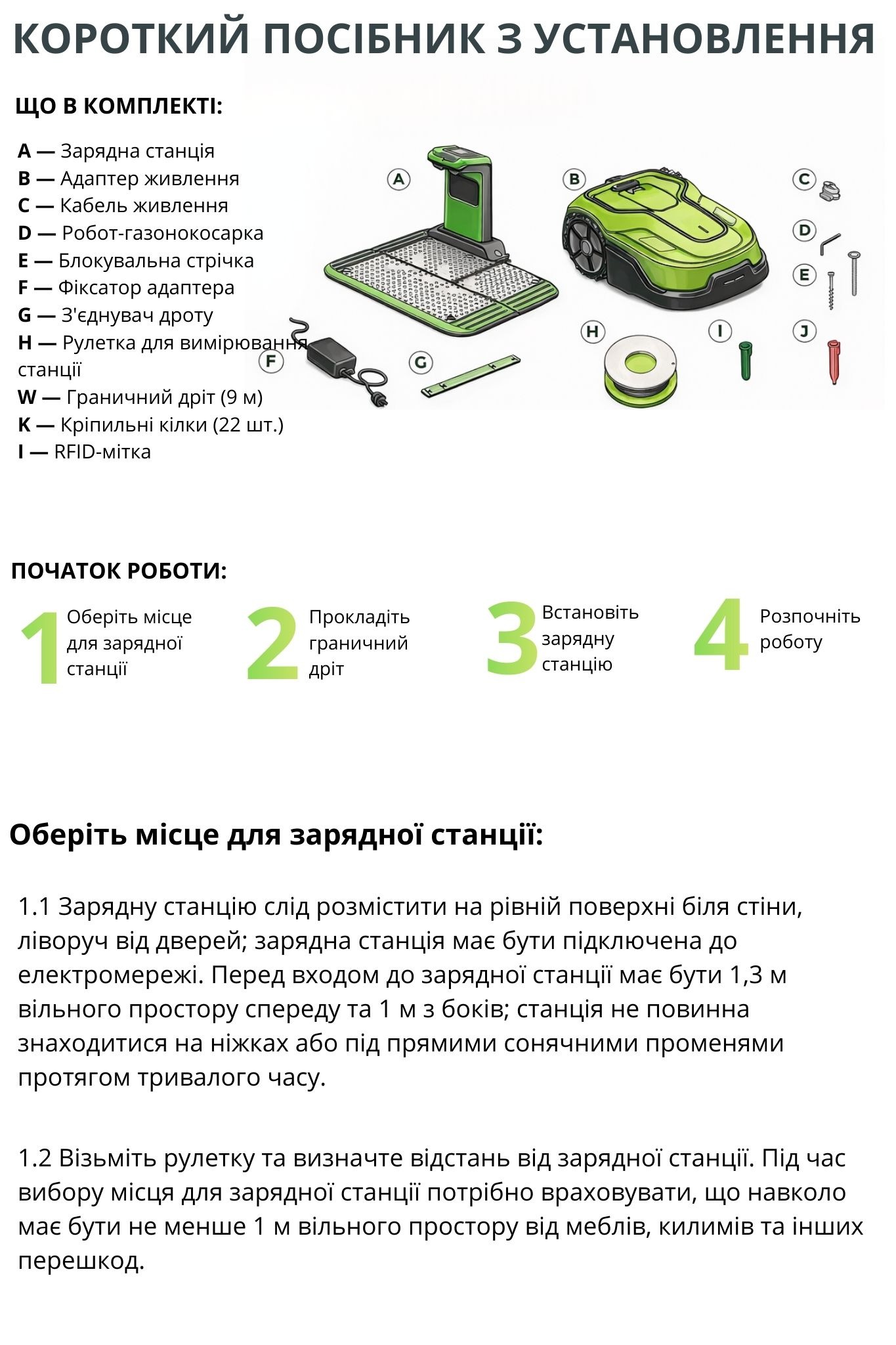 КОРОТКИЙ ПОСІБНИК З УСТАНОВЛЕННЯ

ЩО В КОМПЛЕКТІ:

A — Зарядна станція
B — Адаптер живлення
C — Кабель живлення
D — Робот-газонокосарка
E — Блокувальна стрічка
F — Фіксатор адаптера
G — З'єднувач дроту
H — Рулетка для вимірювання станції
W — Граничний дріт (9 м)
K — Кріпильні кілки (22 шт.)
I — RFID-мітка

A B C D E F G H I J

ПОЧАТОК РОБОТИ:

1 Оберіть місце для зарядної станції

2 Прокладіть граничний дріт

3 Встановіть зарядну станцію

4 Розпочніть роботу

Оберіть місце для зарядної станції:

1.1 Зарядну станцію слід розмістити на рівній поверхні біля стіни, ліворуч від дверей; зарядна станція має бути підключена до електромережі. Перед входом до зарядної станції має бути 1,3 м вільного простору спереду та 1 м з боків; станція не повинна знаходитися на ніжках або під прямими сонячними променями протягом тривалого часу.

1.2 Візьміть рулетку та визначте відстань від зарядної станції. Під час вибору місця для зарядної станції потрібно враховувати, що навколо має бути не менше 1 м вільного простору від меблів, килимів та інших перешкод.