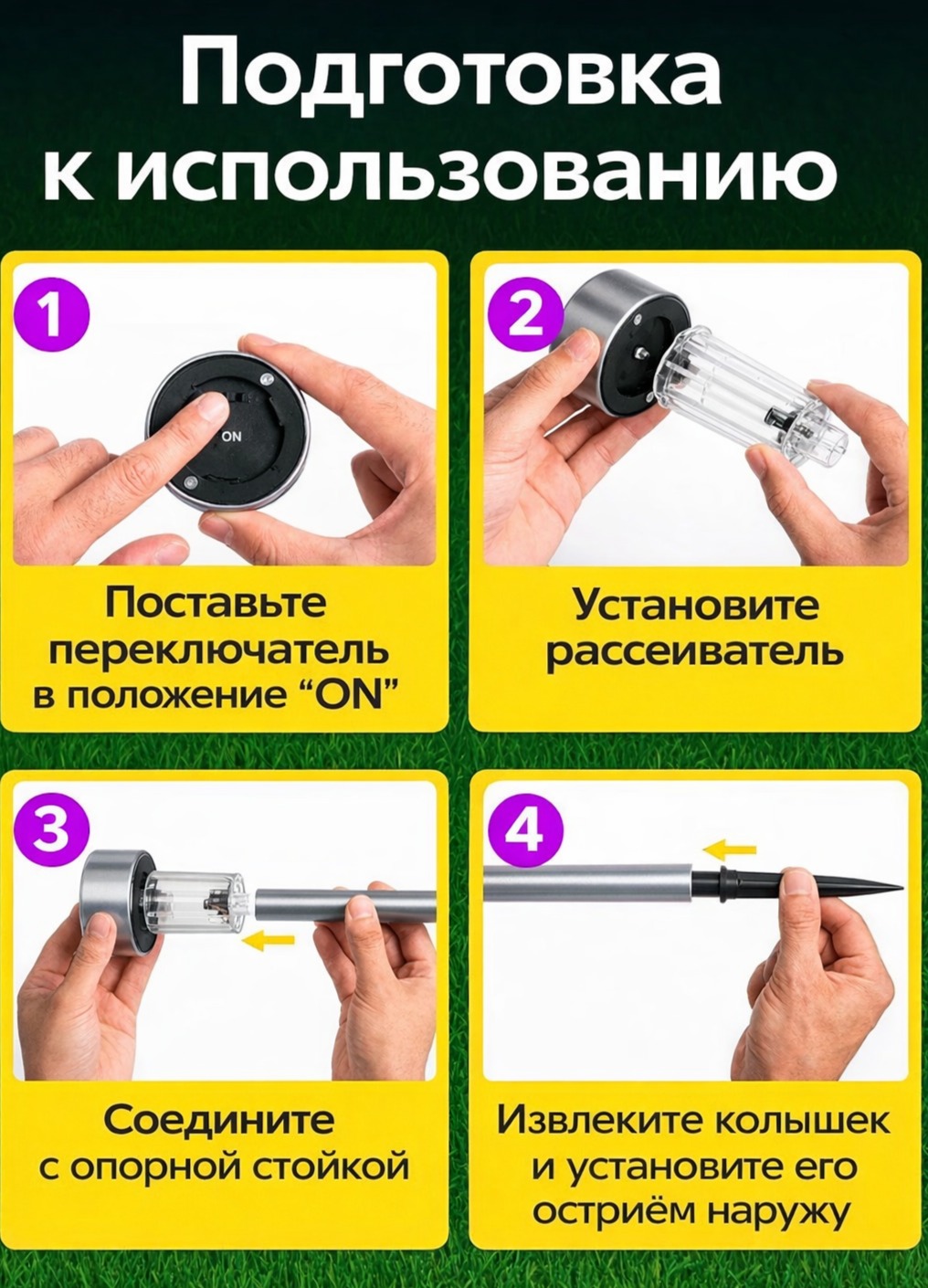 Подготовка к использованию

1

ON

Поставьте переключатель в положение “ON”

2

Установите рассеиватель

3

Соедините с опорной стойкой

4

Извлеките колышек и установите его остриём наружу