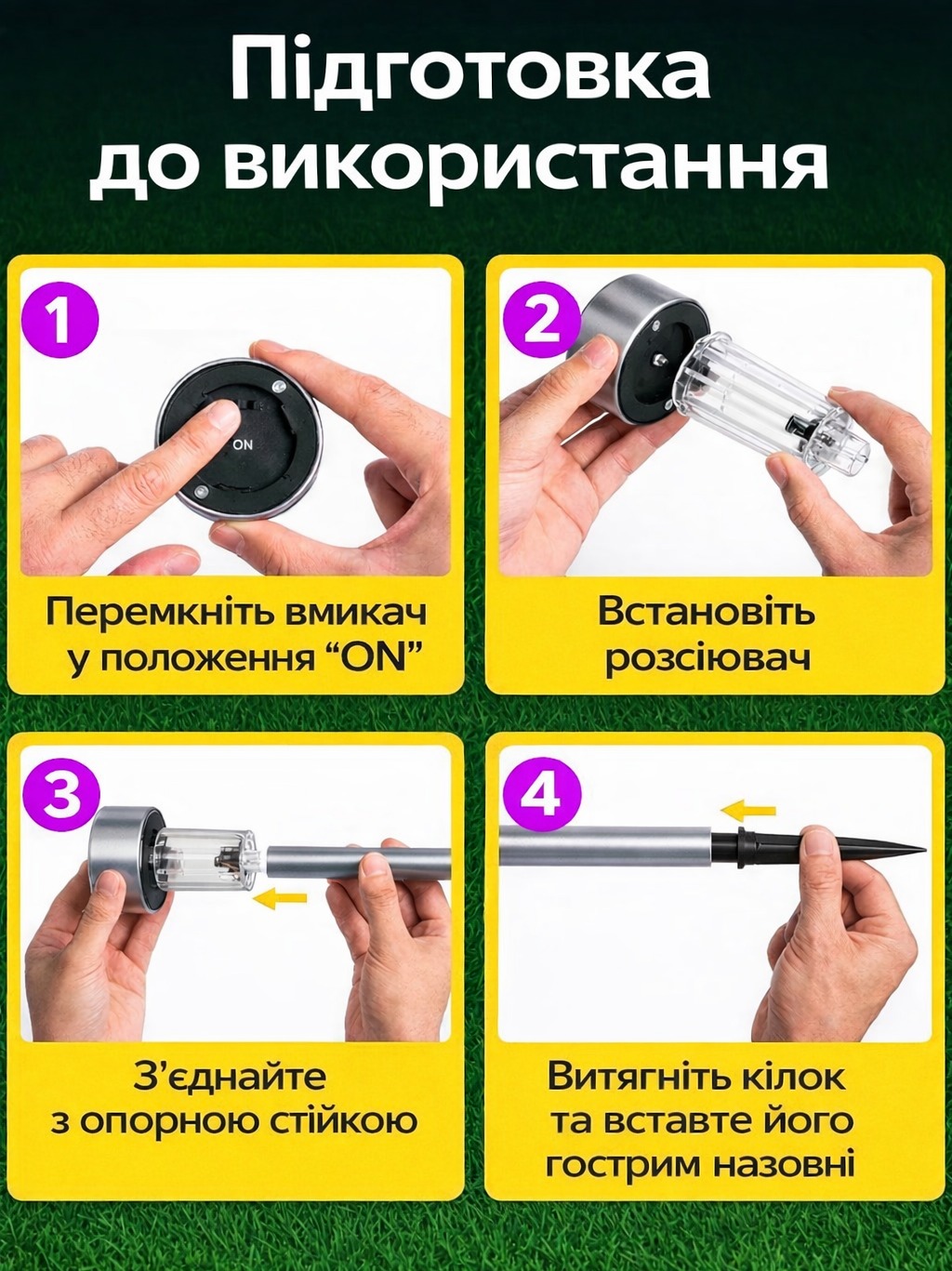 Підготовка до використання

1

ON

Перемкніть вмикач у положення “ON”

2

Встановіть розсіювач

3

З’єднайте з опорною стійкою

4

Витягніть кілок та вставте його гострим назовні