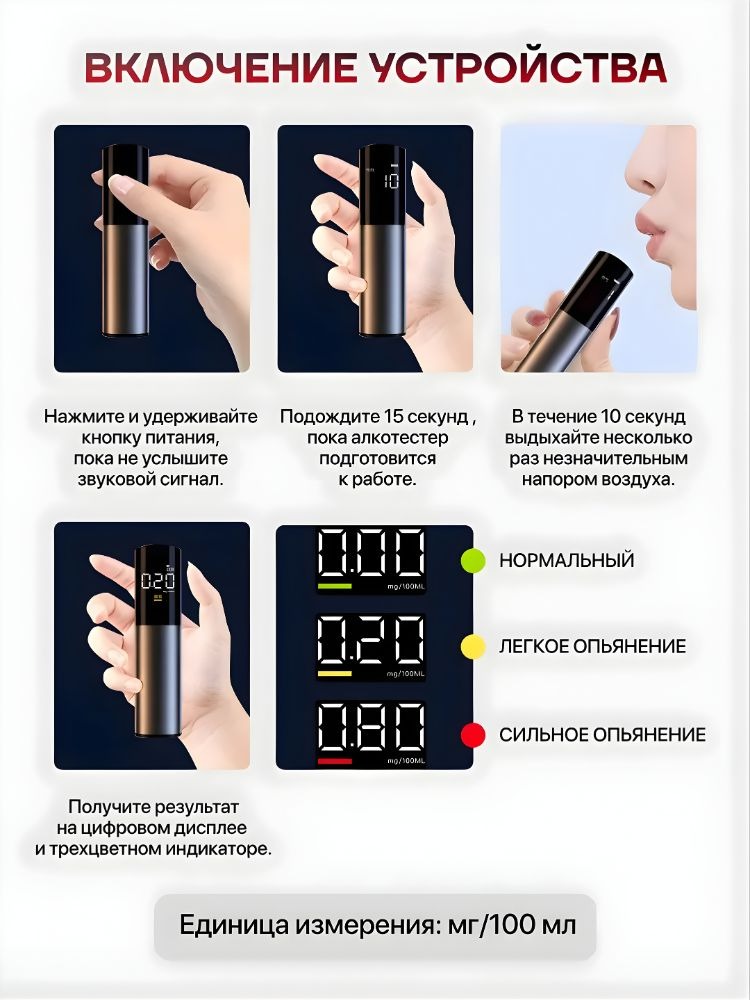 ВКЛЮЧЕНИЕ УСТРОЙСТВА

10

Нажмите и удерживайте кнопку питания, пока не услышите звуковой сигнал.

Подождите 15 секунд , пока алкотестер подготовится к работе.

В течение 10 секунд выдыхайте несколько раз незначительным напором воздуха.

0.20

Получите результат на цифровом дисплее и трехцветном индикаторе.

0.00
mg/100ML
НОРМАЛЬНЫЙ

0.20
mg/100ML
ЛЕГКОЕ ОПЬЯНЕНИЕ

0.80
mg/100ML
СИЛЬНОЕ ОПЬЯНЕНИЕ

Единица измерения: мг/100 мл