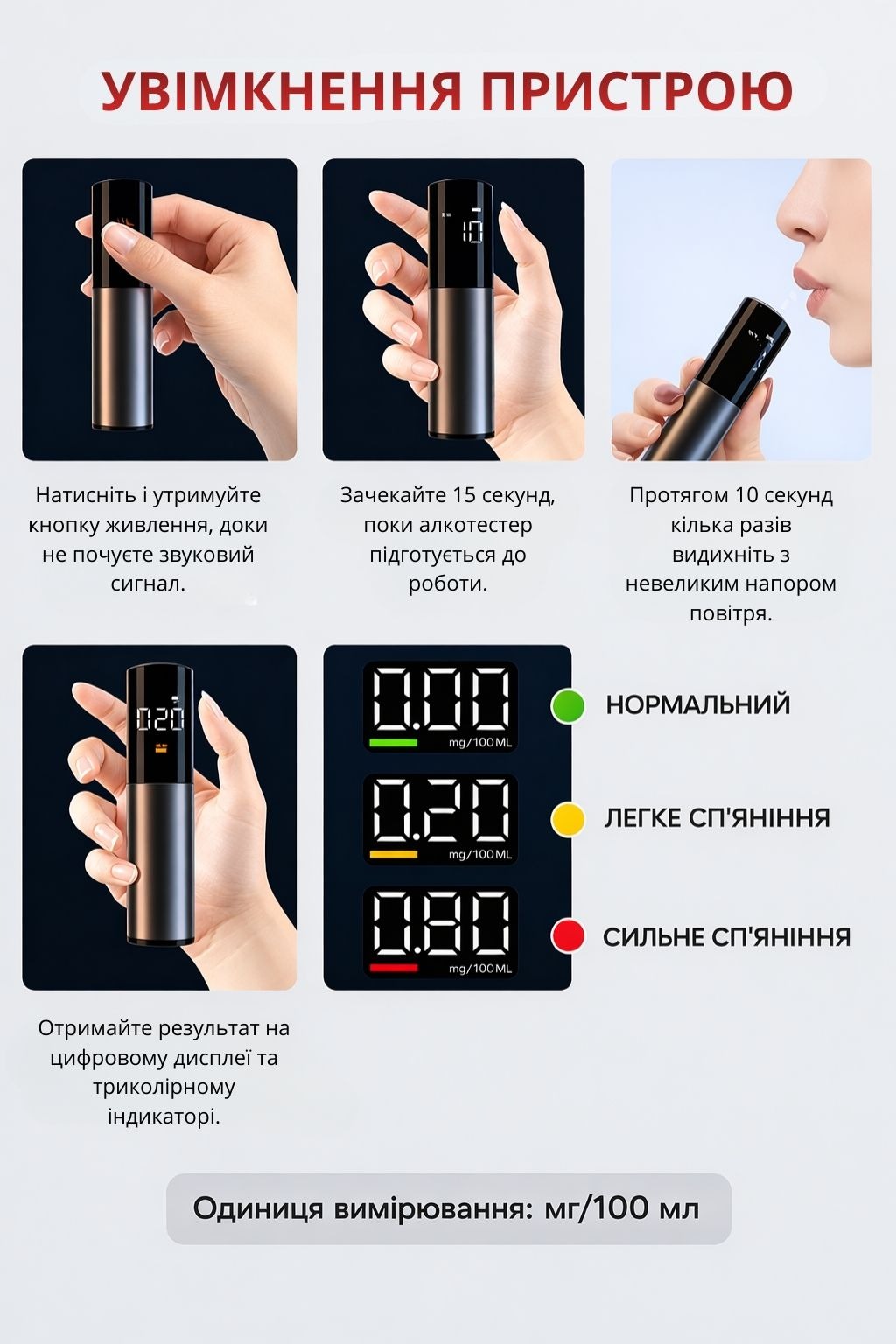 УВІМКНЕННЯ ПРИСТРОЮ

10

Натисніть і утримуйте кнопку живлення, доки не почуєте звуковий сигнал.

Зачекайте 15 секунд, поки алкотестер підготується до роботи.

Протягом 10 секунд кілька разів видихніть з невеликим напором повітря.

0.20

0.00 mg/100ML

НОРМАЛЬНИЙ

0.20 mg/100ML

ЛЕГКЕ СП'ЯНІННЯ

0.80 mg/100ML

СИЛЬНЕ СП'ЯНІННЯ

Отримайте результат на цифровому дисплеї та триколірному індикаторі.

Одиниця вимірювання: мг/100 мл