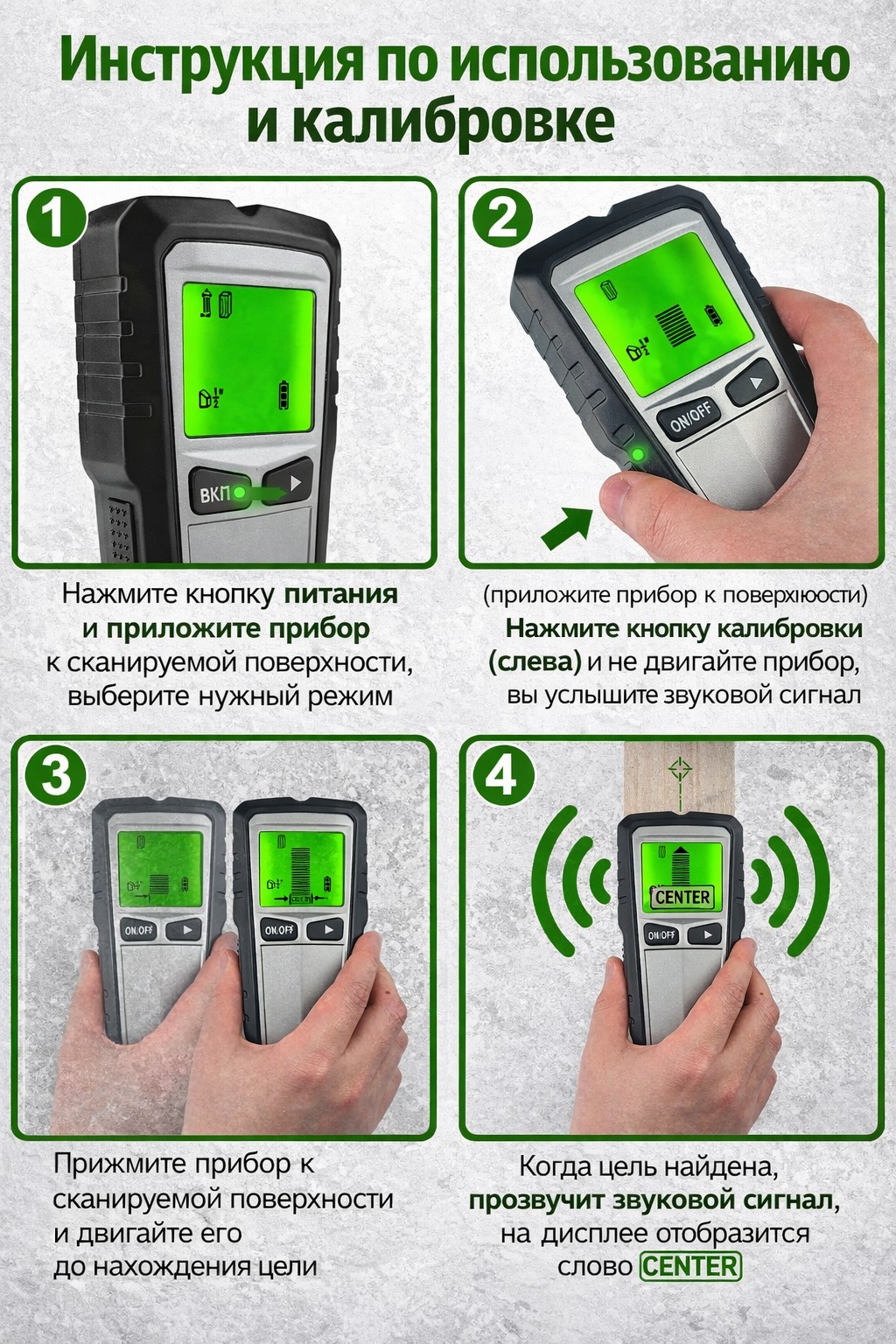 Инструкция по использованию и калибровке

1

ВКЛ

Нажмите кнопку питания и приложите прибор к сканируемой поверхности, выберите нужный режим

2

ON/OFF

(приложите прибор к поверхюости)
Нажмите кнопку калибровки (слева) и не двигайте прибор, вы услышите звуковой сигнал

3

ON/OFF

ON/OFF

Прижмите прибор к сканируемой поверхности и двигайте его до нахождения цели

4

CENTER

ON/OFF

Когда цель найдена, прозвучит звуковой сигнал, на дисплее отобразится слово CENTER