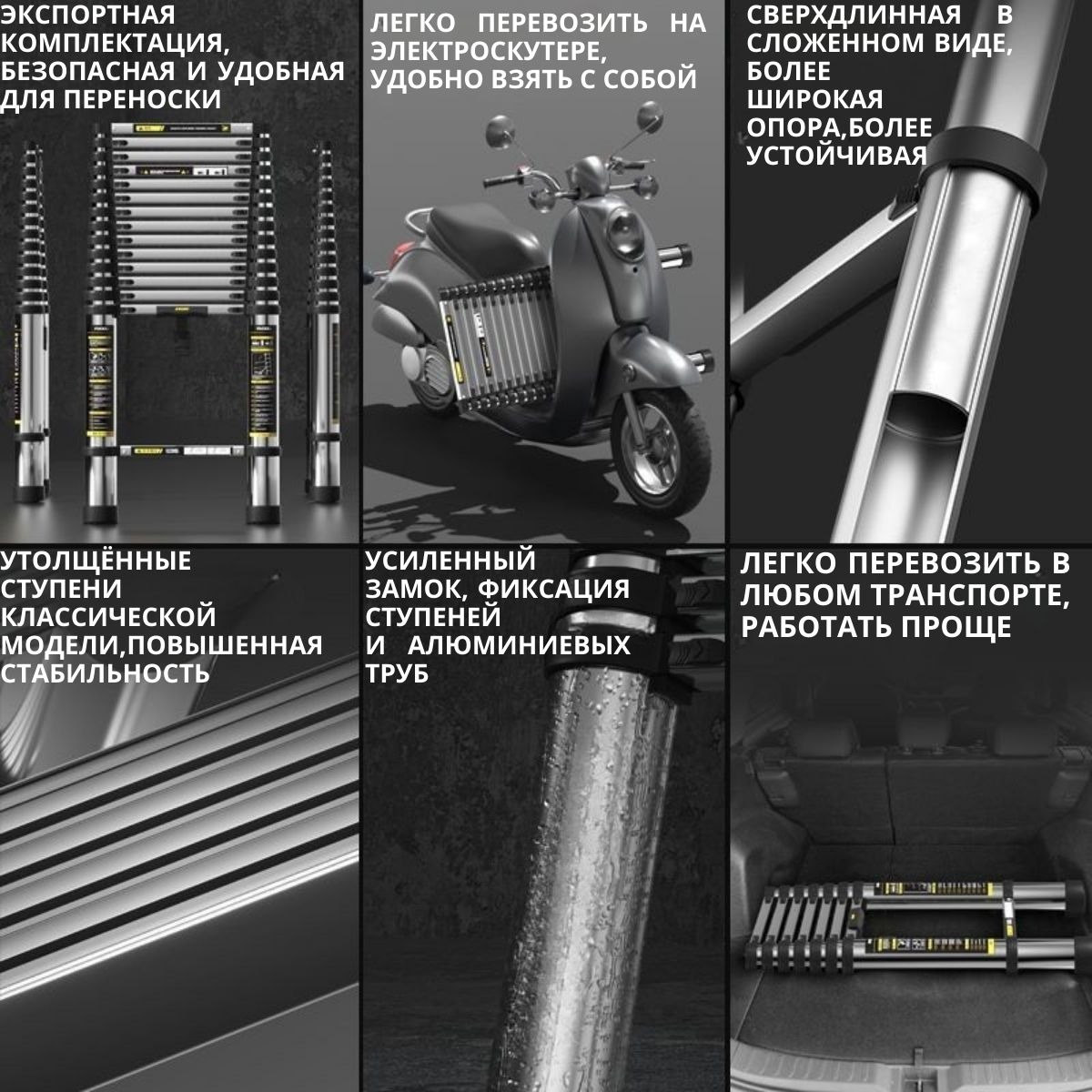 ЭКСПОРТНАЯ КОМПЛЕКТАЦИЯ, БЕЗОПАСНАЯ И УДОБНАЯ ДЛЯ ПЕРЕНОСКИ

ЛЕГКО ПЕРЕВОЗИТЬ НА ЭЛЕКТРОСКУТЕРЕ, УДОБНО ВЗЯТЬ С СОБОЙ

СВЕРХДЛИННАЯ В СЛОЖЕННОМ ВИДЕ, БОЛЕЕ ШИРОКАЯ ОПОРА,БОЛЕЕ УСТОЙЧИВАЯ

УТОЛЩЁННЫЕ СТУПЕНИ КЛАССИЧЕСКОЙ МОДЕЛИ,ПОВЫШЕННАЯ СТАБИЛЬНОСТЬ

УСИЛЕННЫЙ ЗАМОК, ФИКСАЦИЯ СТУПЕНЕЙ И АЛЮМИНИЕВЫХ ТРУБ

ЛЕГКО ПЕРЕВОЗИТЬ В ЛЮБОМ ТРАНСПОРТЕ, РАБОТАТЬ ПРОЩЕ