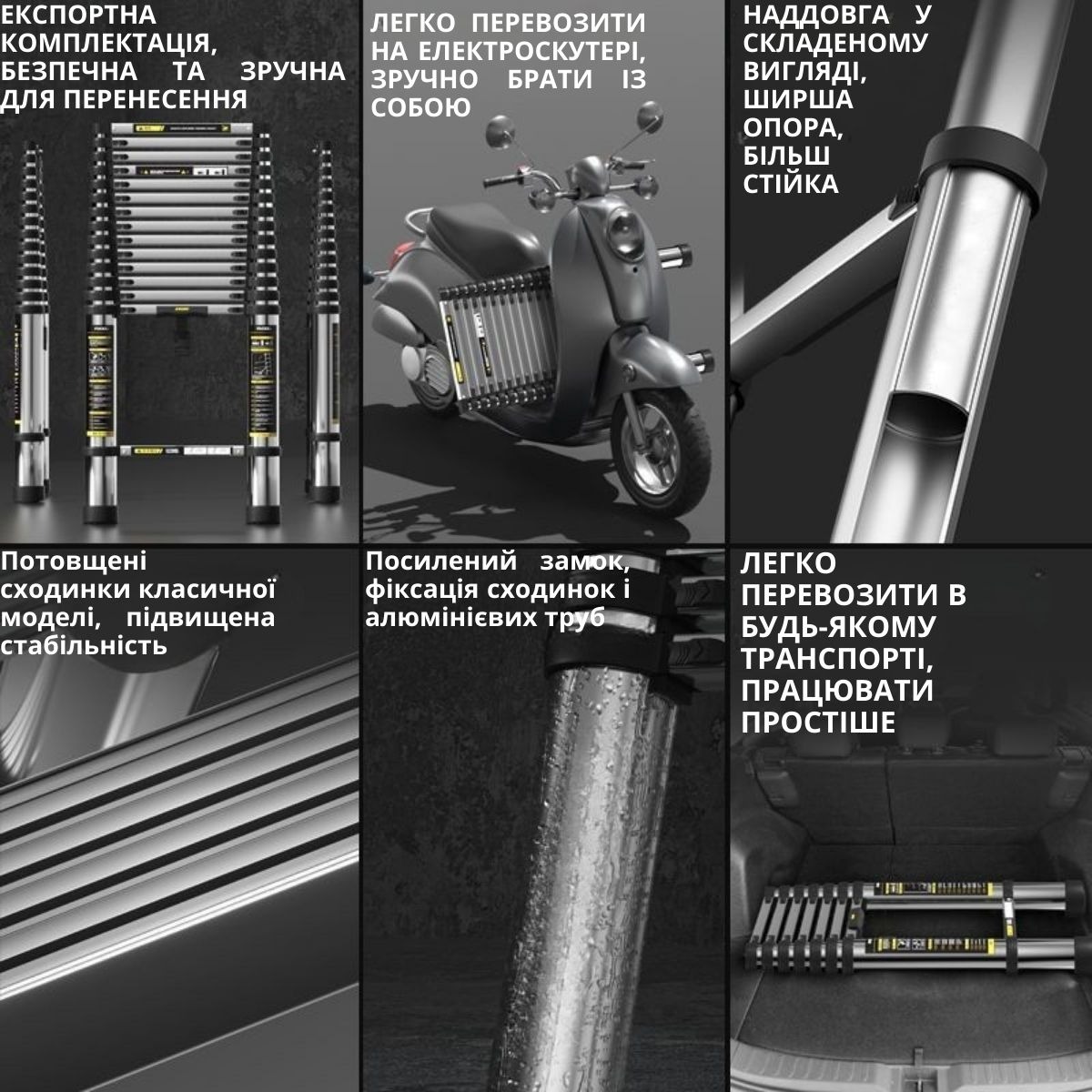 ЕКСПОРТНА КОМПЛЕКТАЦІЯ, БЕЗПЕЧНА ТА ЗРУЧНА ДЛЯ ПЕРЕНЕСЕННЯ

ЛЕГКО ПЕРЕВОЗИТИ НА ЕЛЕКТРОСКУТЕРІ, ЗРУЧНО БРАТИ ІЗ СОБОЮ

НАДДОВГА У СКЛАДЕНОМУ ВИГЛЯДІ, ШИРША ОПОРА, БІЛЬШ СТІЙКА

Потовщені сходинки класичної моделі, підвищена стабільність

Посилений замок, фіксація сходинок і алюмінієвих труб

ЛЕГКО ПЕРЕВОЗИТИ В БУДЬ-ЯКОМУ ТРАНСПОРТІ, ПРАЦЮВАТИ ПРОСТІШЕ