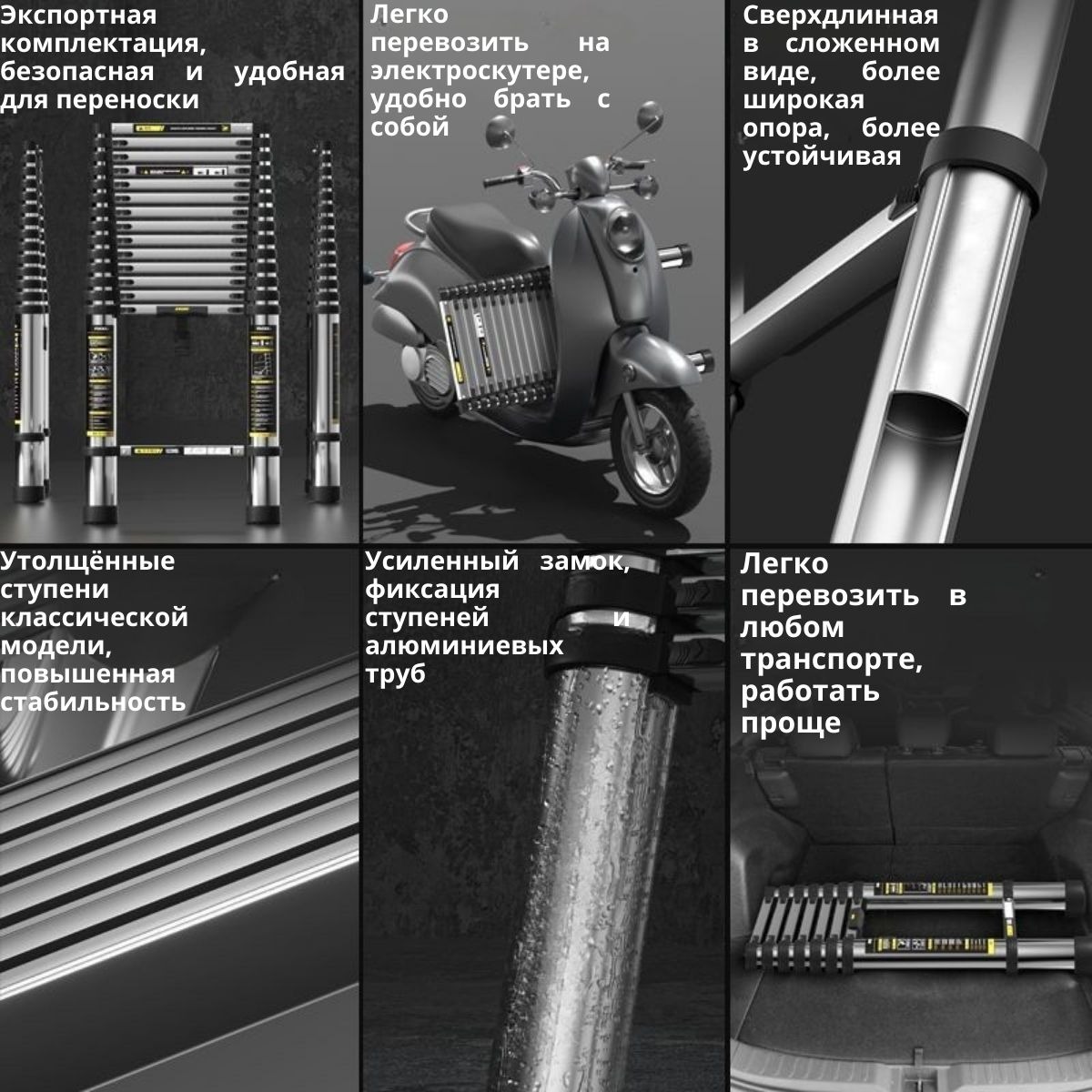 Экспортная комплектация, безопасная и удобная для переноски

Легко перевозить на электроскутере, удобно брать с собой

Сверхдлинная в сложенном виде, более широкая опора, более устойчивая

Утолщённые ступени классической модели, повышенная стабильность

Усиленный замок, фиксация ступеней и алюминиевых труб

Легко перевозить в любом транспорте, работать проще