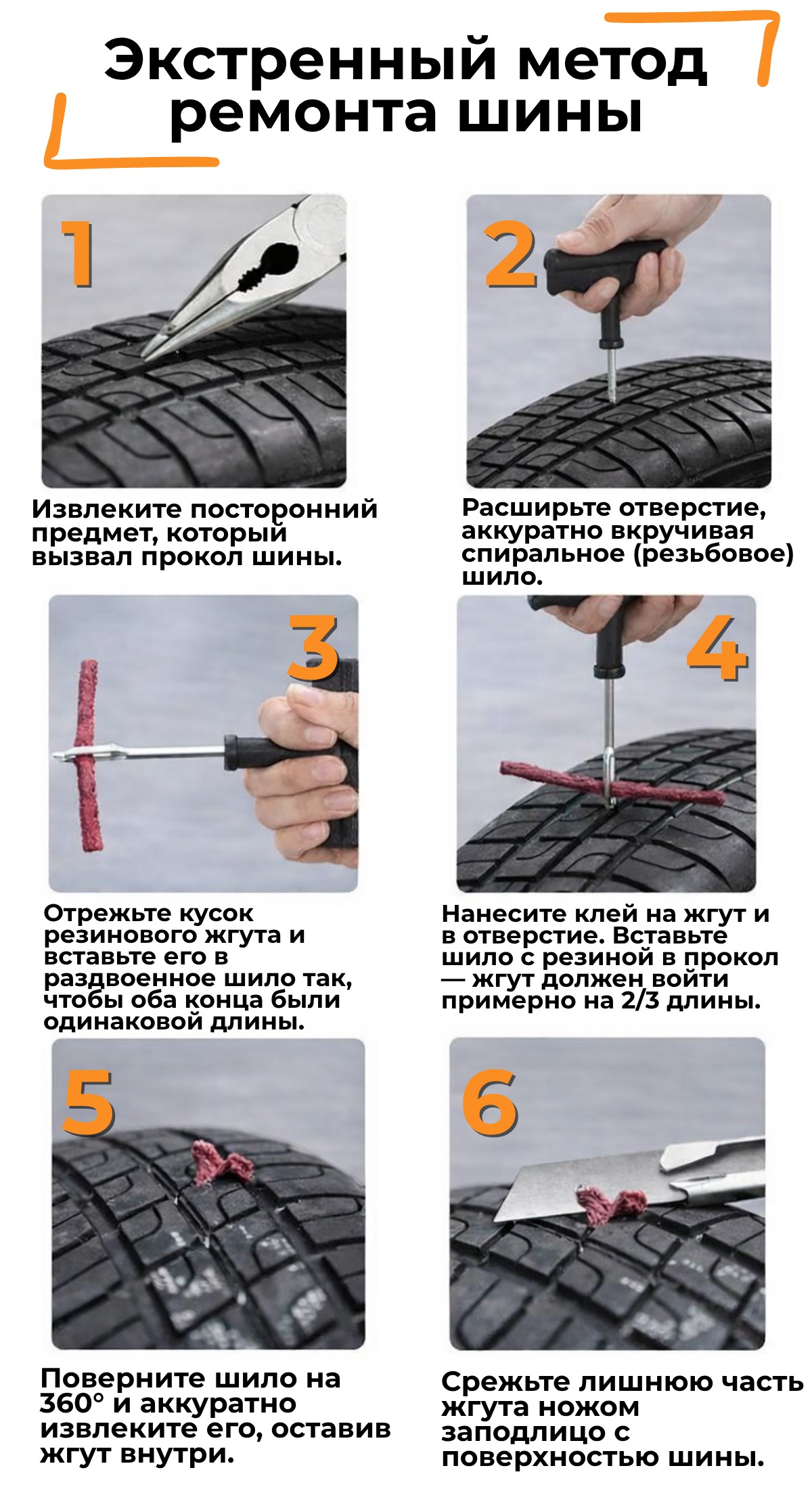 Экстренный метод ремонта шины

1

Извлеките посторонний предмет, который вызвал прокол шины.

2

Расширьте отверстие, аккуратно вкручивая спиральное (резьбовое) шило.

3

Отрежьте кусок резинового жгута и вставьте его в раздвоенное шило так, чтобы оба конца были одинаковой длины.

4

Нанесите клей на жгут и в отверстие. Вставьте шило с резиной в прокол — жгут должен войти примерно на 2/3 длины.

5

Поверните шило на 360° и аккуратно извлеките его, оставив жгут внутри.

6

Срежьте лишнюю часть жгута ножом заподлицо с поверхностью шины.