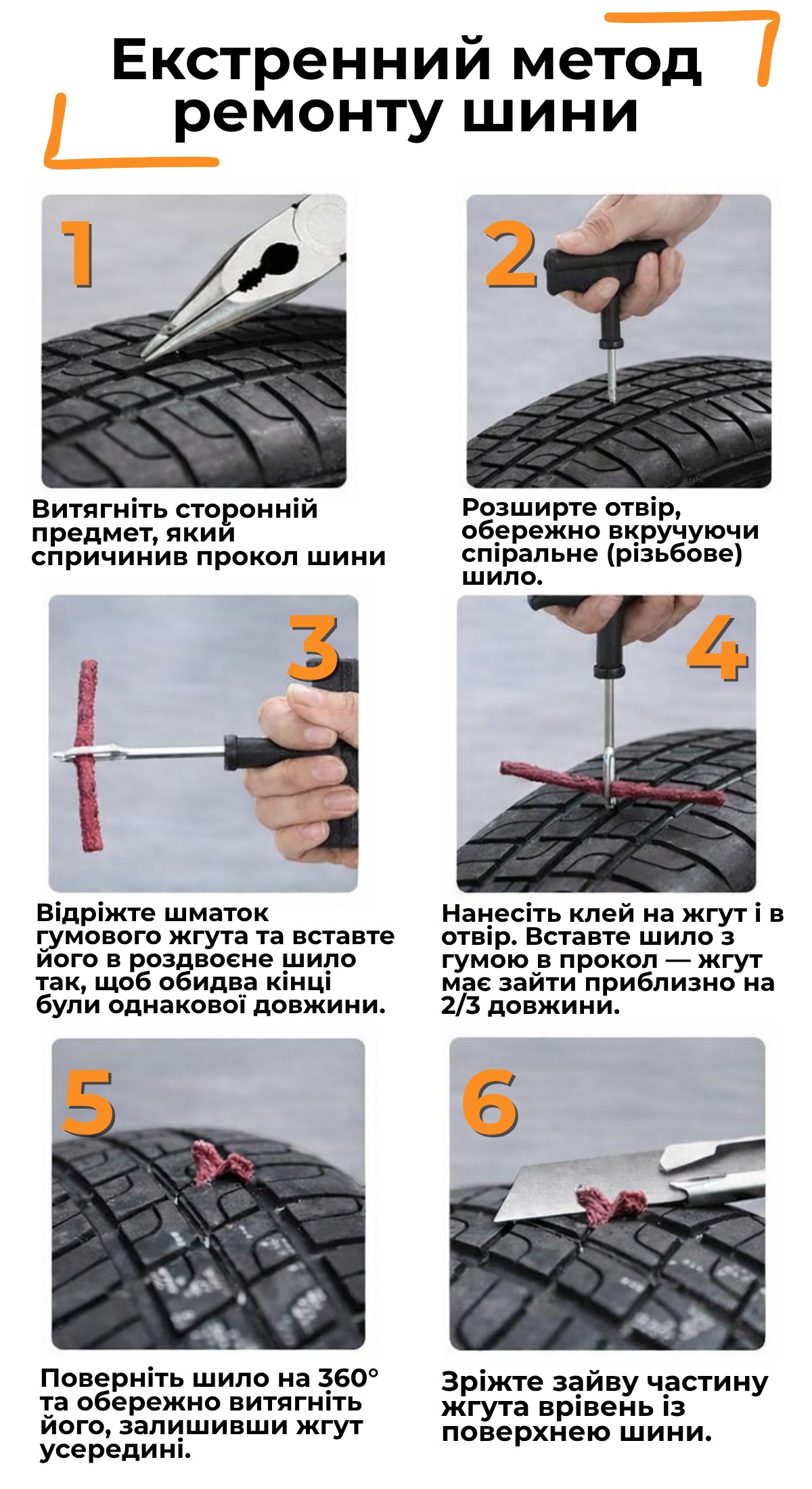 Екстренний метод ремонту шини

1

Витягніть сторонній предмет, який спричинив прокол шини

2

Розширте отвір, обережно вкручуючи спіральне (різьбове) шило.

3

Відріжте шматок гумового жгута та вставте його в роздвоєне шило так, щоб обидва кінці були однакової довжини.

4

Нанесіть клей на жгут і в отвір. Вставте шило з гумою в прокол — жгут має зайти приблизно на 2/3 довжини.

5

Поверніть шило на 360° та обережно витягніть його, залишивши жгут усередині.

6

Зріжте зайву частину жгута врівень із поверхнею шини.