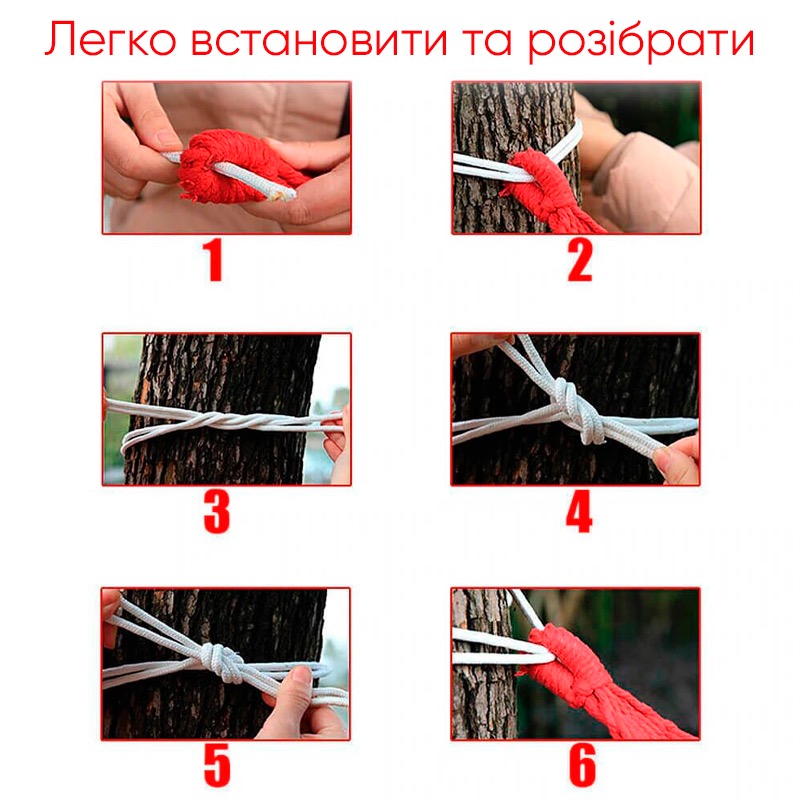 Легко встановити та розібрати

1

2

3

4

5

6