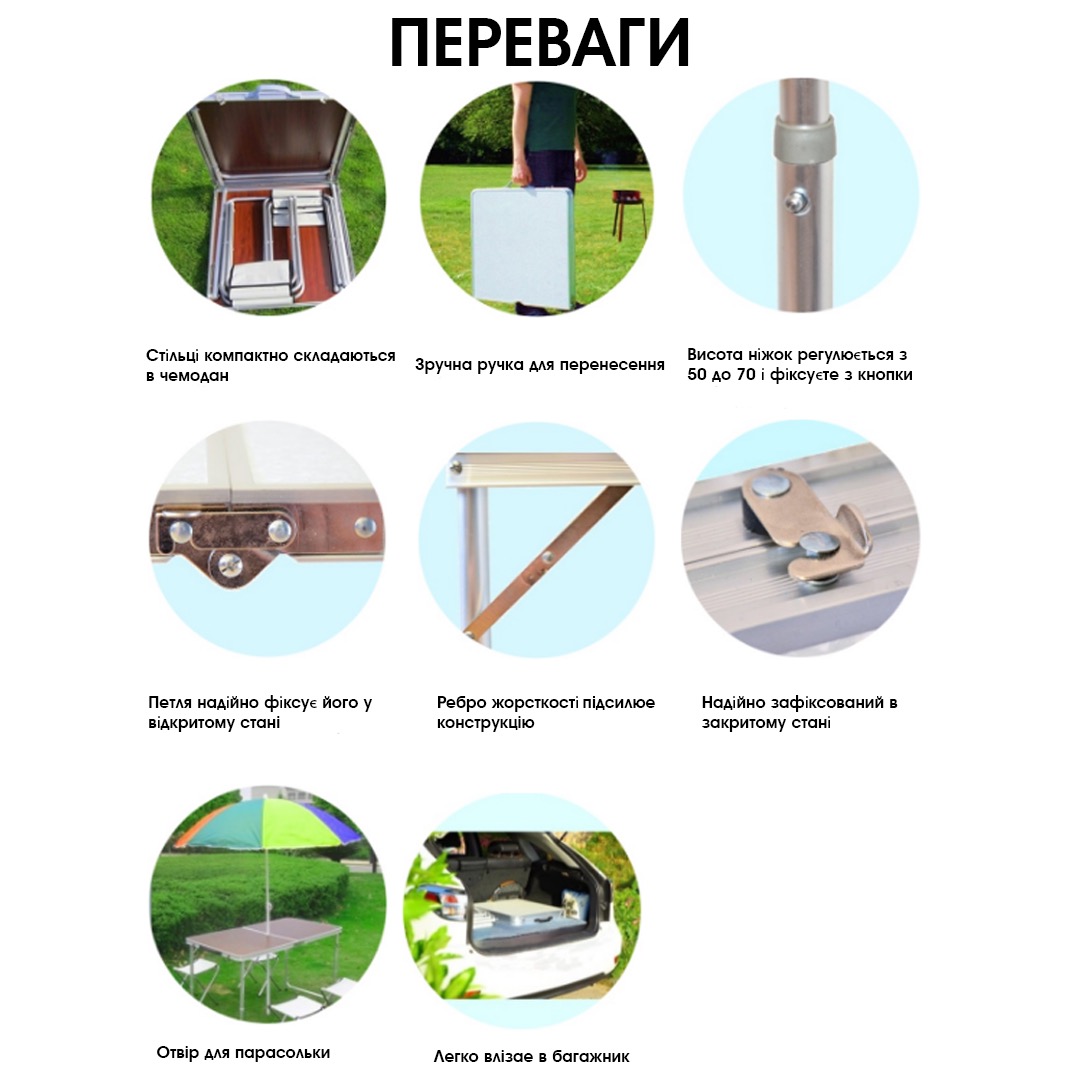 ПЕРЕВАГИ

Стільці компактно складаються в чемодан

Зручна ручка для перенесення

Висота ніжок регулюється з 50 до 70 і фіксуєте з кнопки

Петля надійно фіксує його у відкритому стані

Ребро жорсткості підсилює конструкцію

Надійно зафіксований в закритому стані

Отвір для парасольки

Легко влізає в багажник