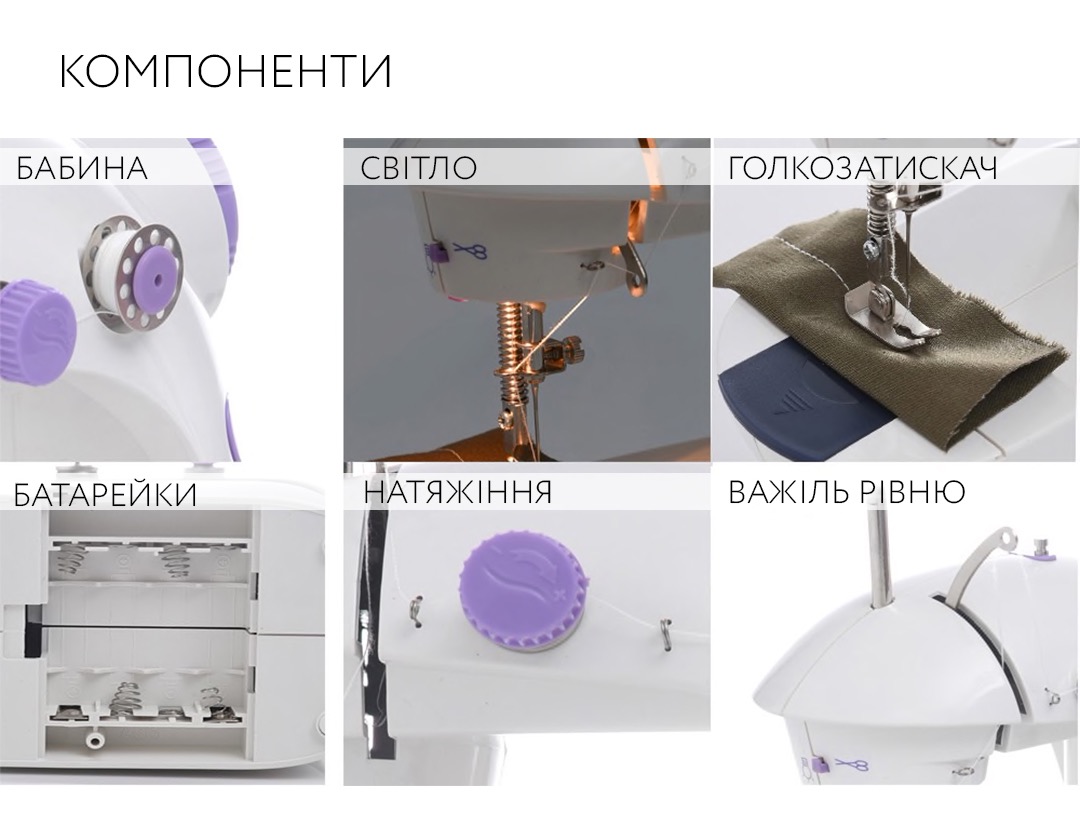 КОМПОНЕНТИ

БАБИНА

СВІТЛО

ГОЛКОЗАТИСКАЧ

БАТАРЕЙКИ

НАТЯЖІННЯ

ВАЖІЛЬ РІВНЮ