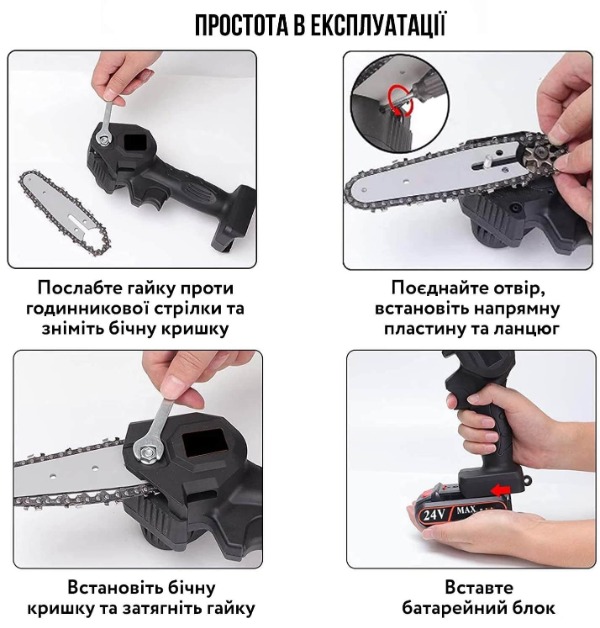 ПРОСТОТА В ЕКСПЛУАТАЦІЇ

Послабте гайку проти годинникової стрілки та зніміть бічну кришку

Поєднайте отвір, встановіть напрямну пластину та ланцюг

Встановіть бічну кришку та затягніть гайку

24V MAX

Вставте батарейний блок