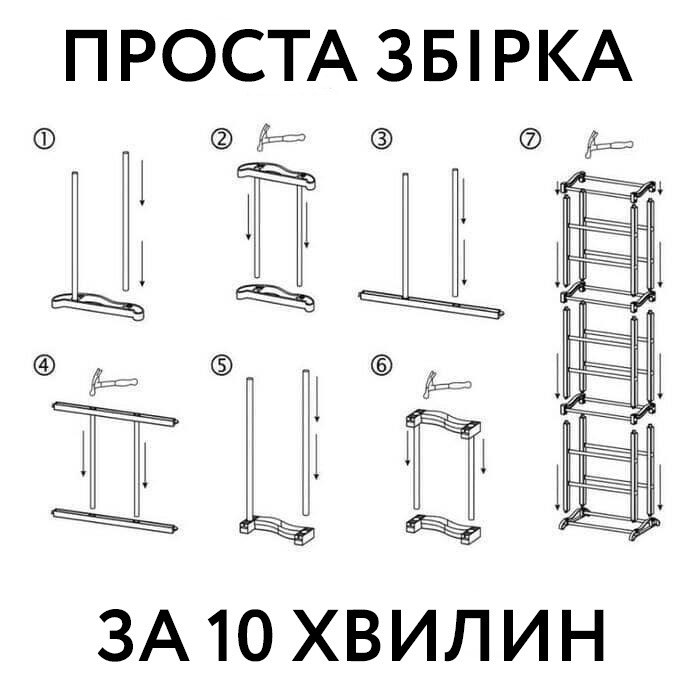 ПРОСТА ЗБІРКА

①

②

③

⑦

④

⑤

⑥

ЗА 10 ХВИЛИН