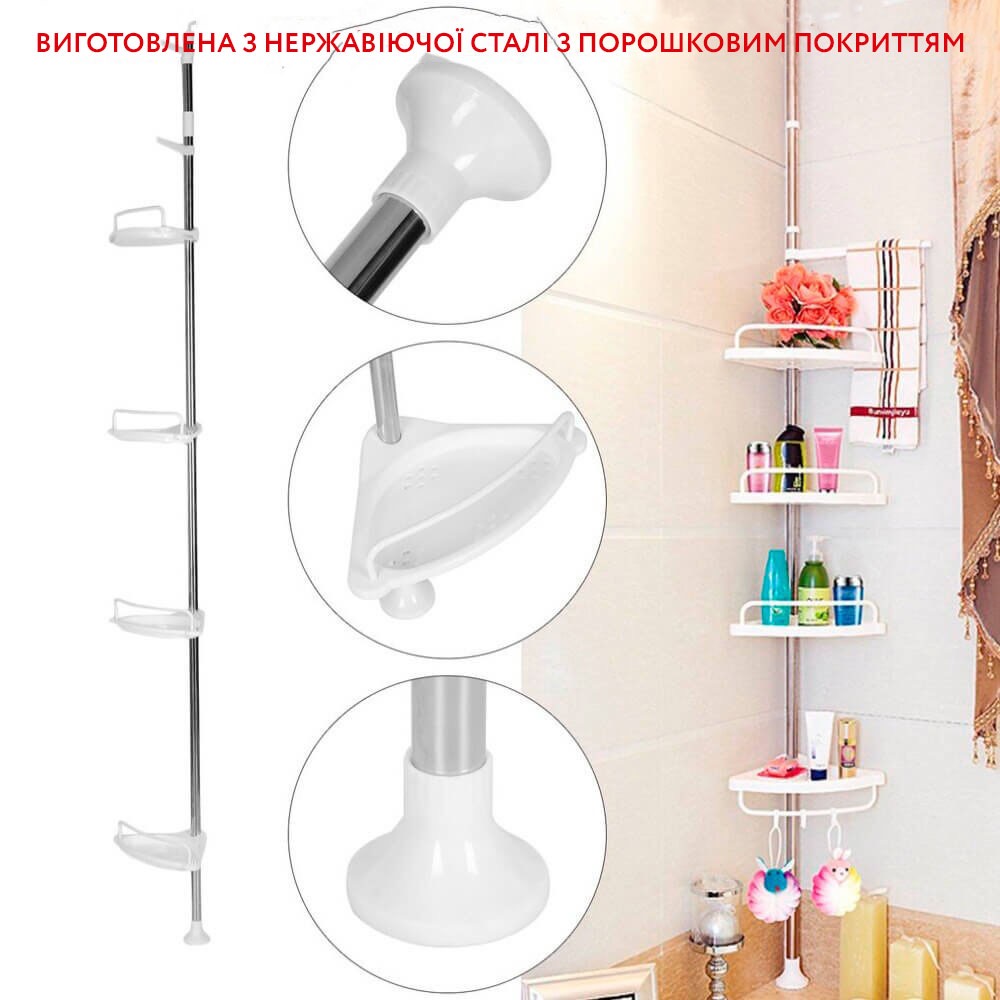 ВИГОТОВЛЕНА З НЕРЖАВІЮЧОЇ СТАЛІ З ПОРОШКОВИМ ПОКРИТТЯМ