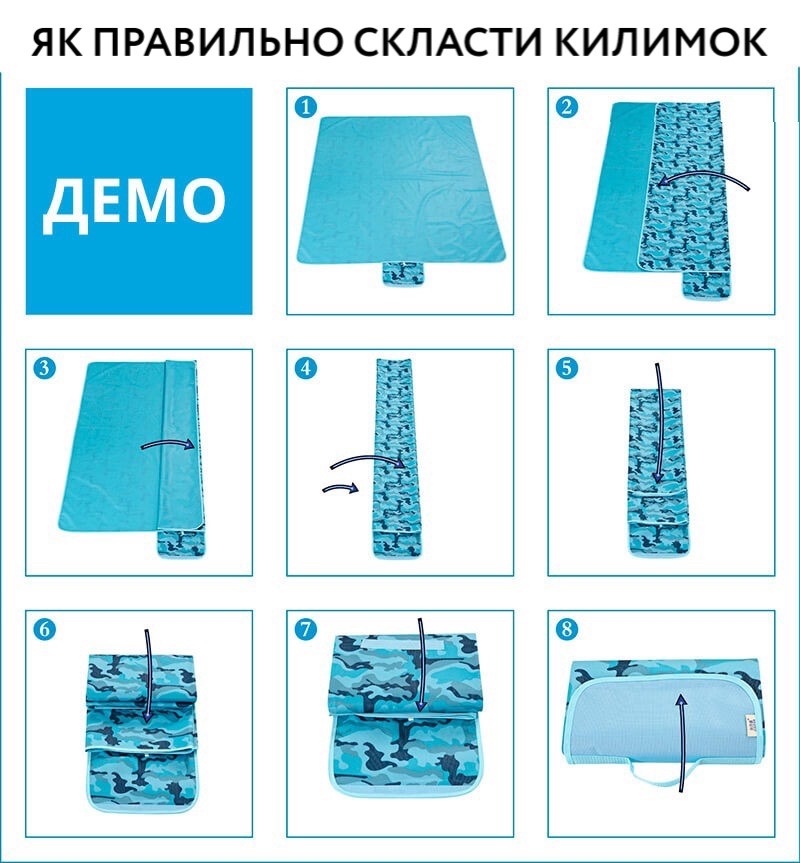 ЯК ПРАВИЛЬНО СКЛАСТИ КИЛИМОК

ДЕМО

1

2

3

4

5

6

7

8