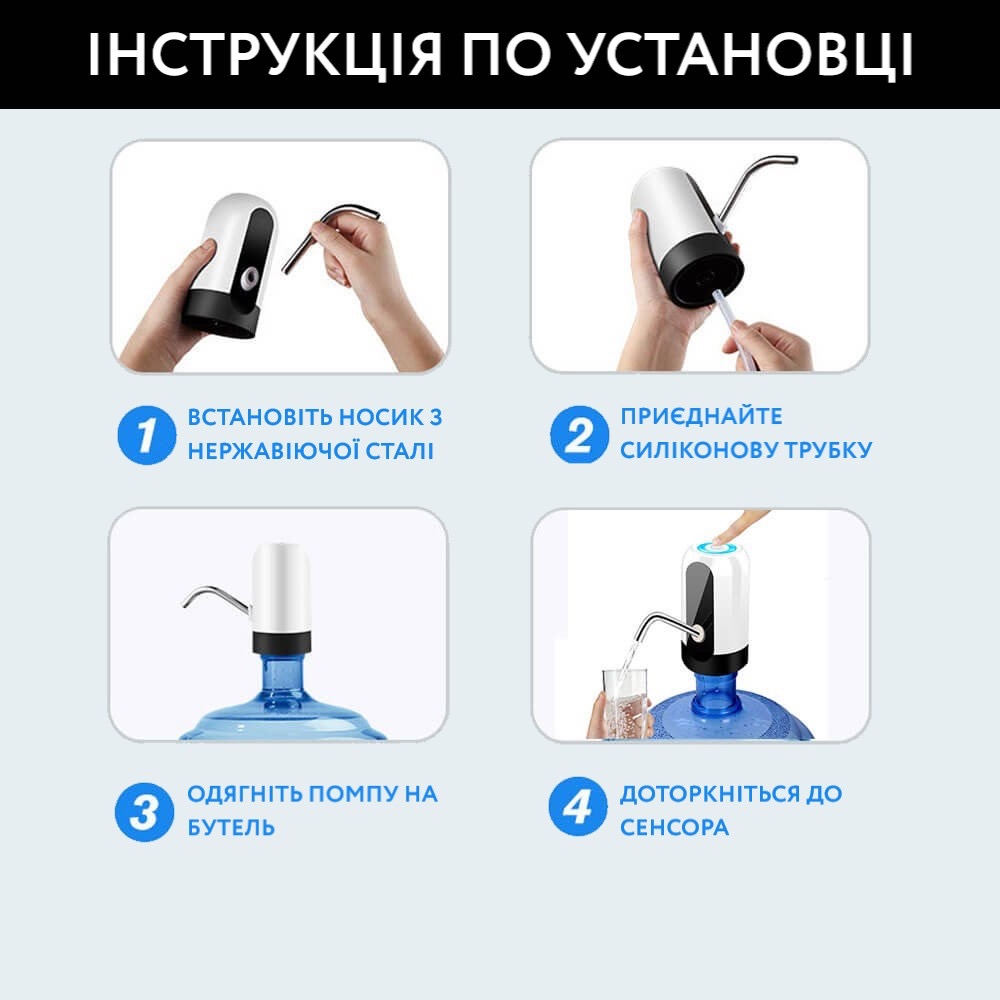 ІНСТРУКЦІЯ ПО УСТАНОВЦІ

1 ВСТАНОВІТЬ НОСИК З НЕРЖАВІЮЧОЇ СТАЛІ

2 ПРИЄДНАЙТЕ СИЛІКОНОВУ ТРУБКУ

3 ОДЯГНІТЬ ПОМПУ НА БУТЕЛЬ

4 ДОТОРКНІТЬСЯ ДО СЕНСОРА