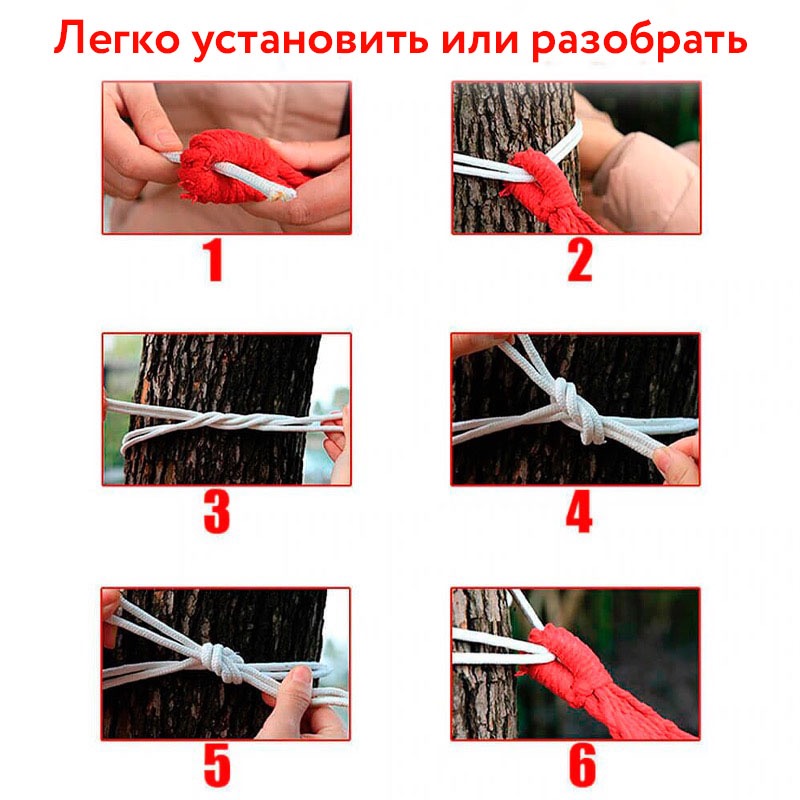 Легко установить или разобрать

1

2

3

4

5

6