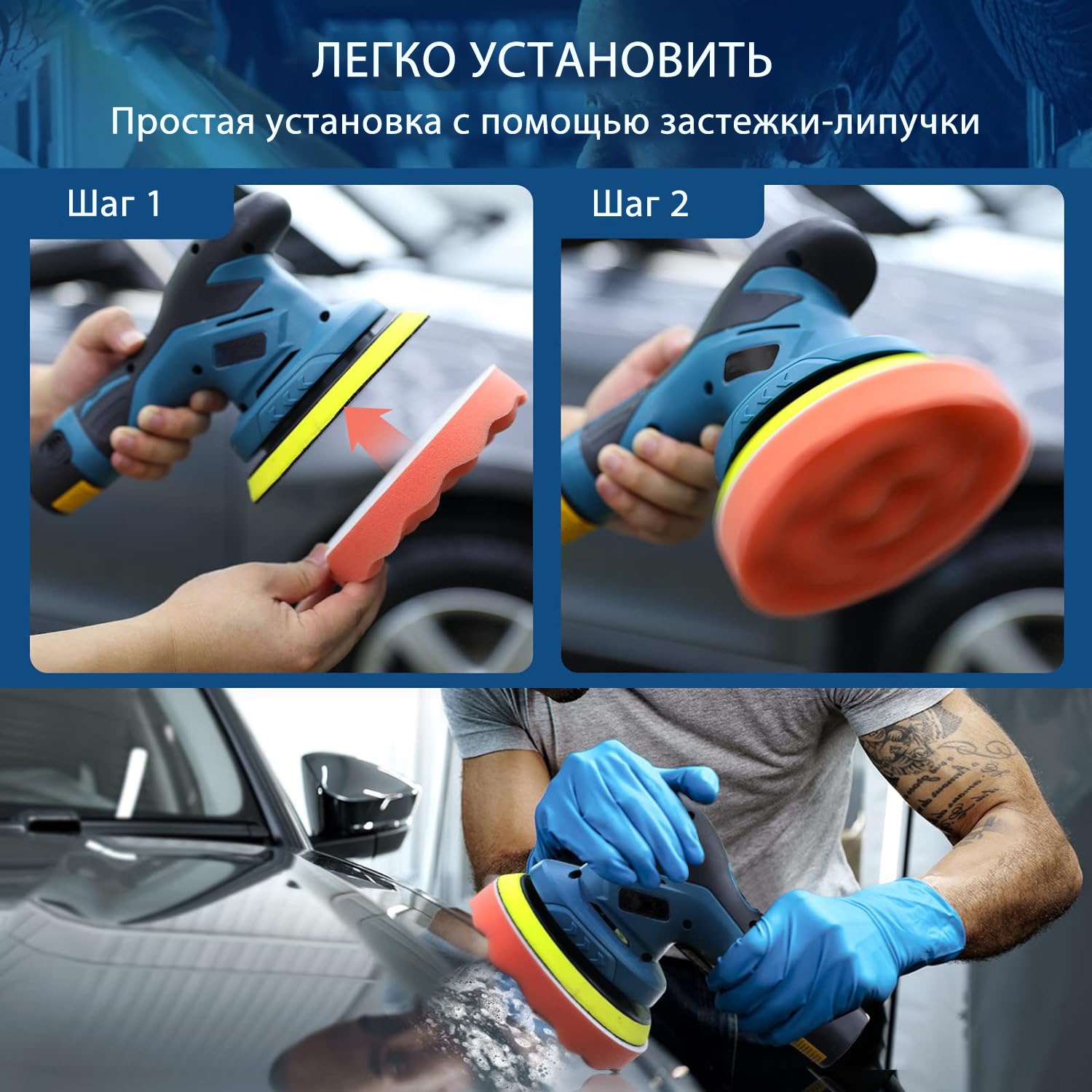 ЛЕГКО УСТАНОВИТЬ

Простая установка с помощью застежки-липучки

Шаг 1

Шаг 2