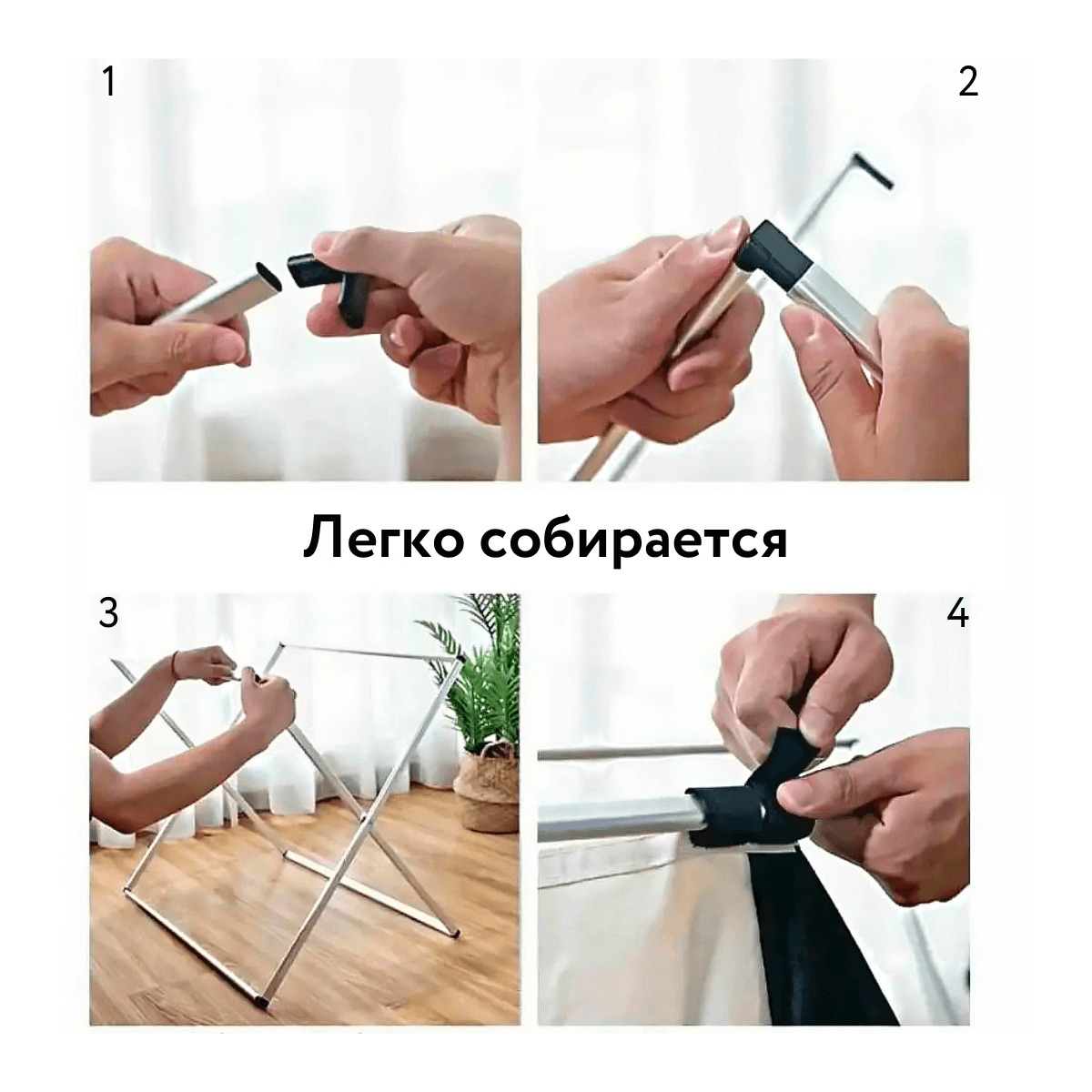 1

2

Легко собирается

3

4