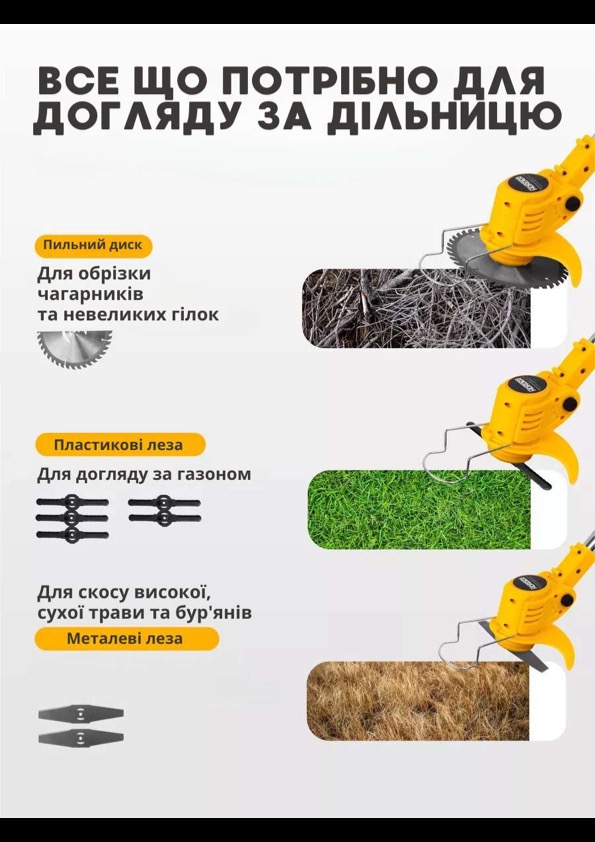 ВСЕ ЩО ПОТРІБНО ДЛЯ ДОГЛЯДУ ЗА ДІЛЬНИЦЮ

Пильний диск

Для обрізки чагарників та невеликих гілок

Пластикові леза

Для догляду за газоном

Для скосу високої, сухої трави та бур'янів

Металеві леза