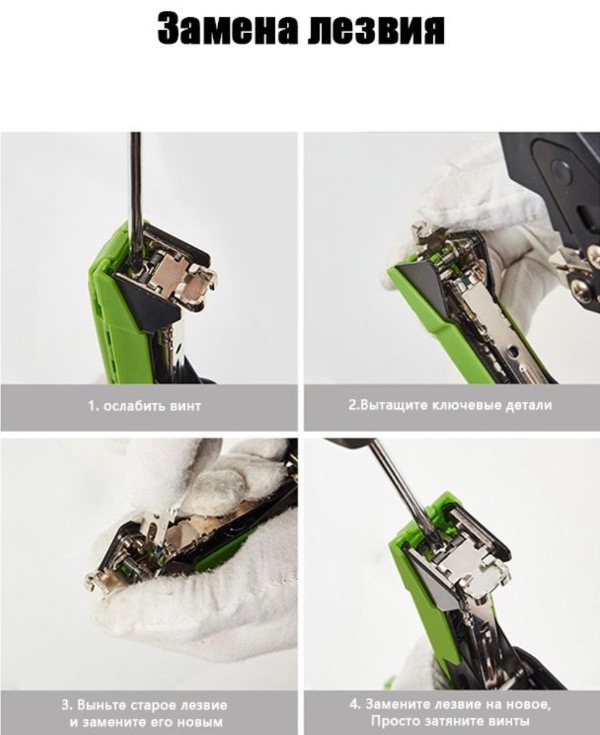 Замена лезвия

1. ослабить винт

2.Вытащите ключевые детали

3. Выньте старое лезвие и замените его новым

4. Замените лезвие на новое, Просто затяните винты