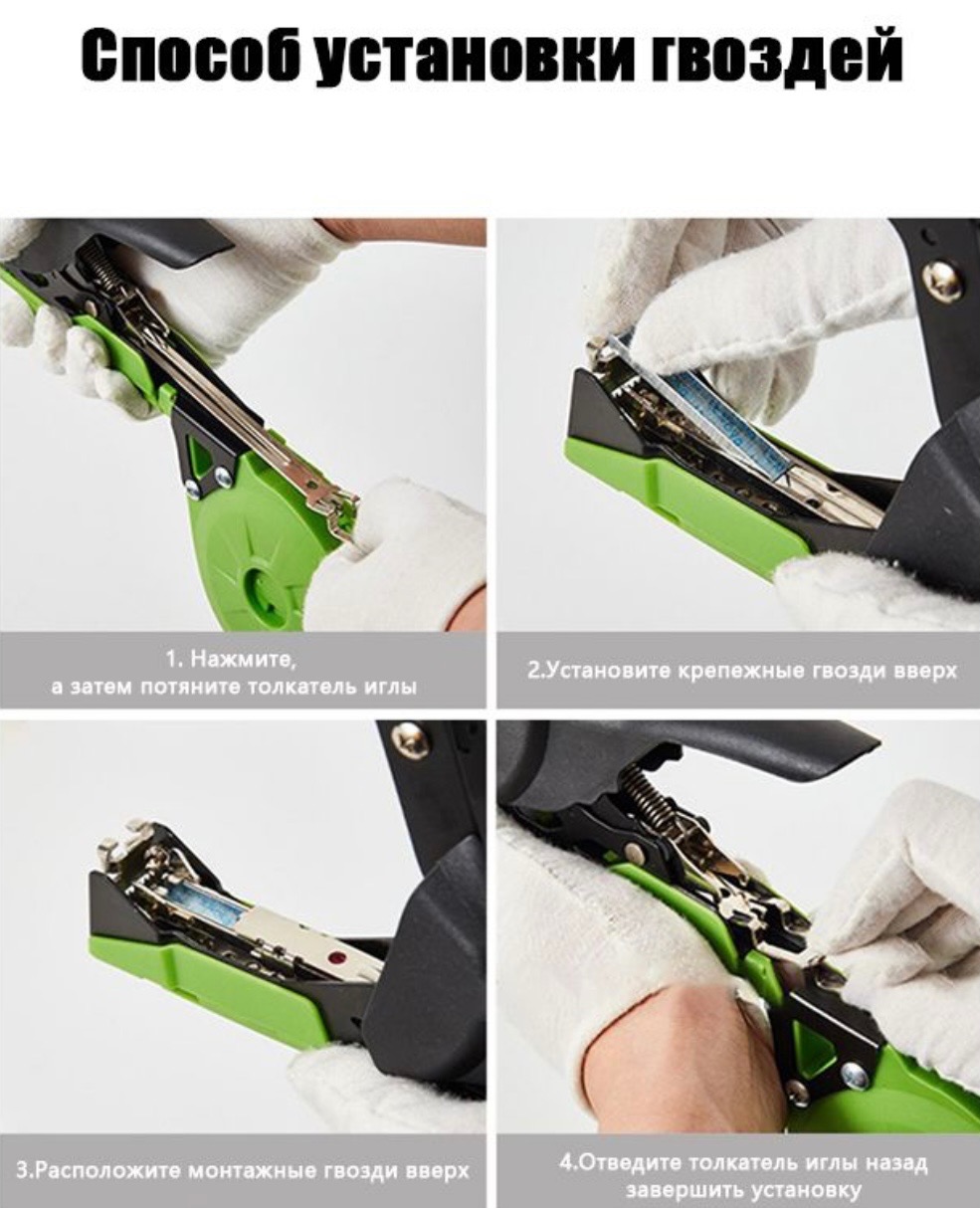 Способ установки гвоздей

1. Нажмите, а затем потяните толкатель иглы

2.Установите крепежные гвозди вверх

3.Расположите монтажные гвозди вверх

4.Отведите толкатель иглы назад завершить установку