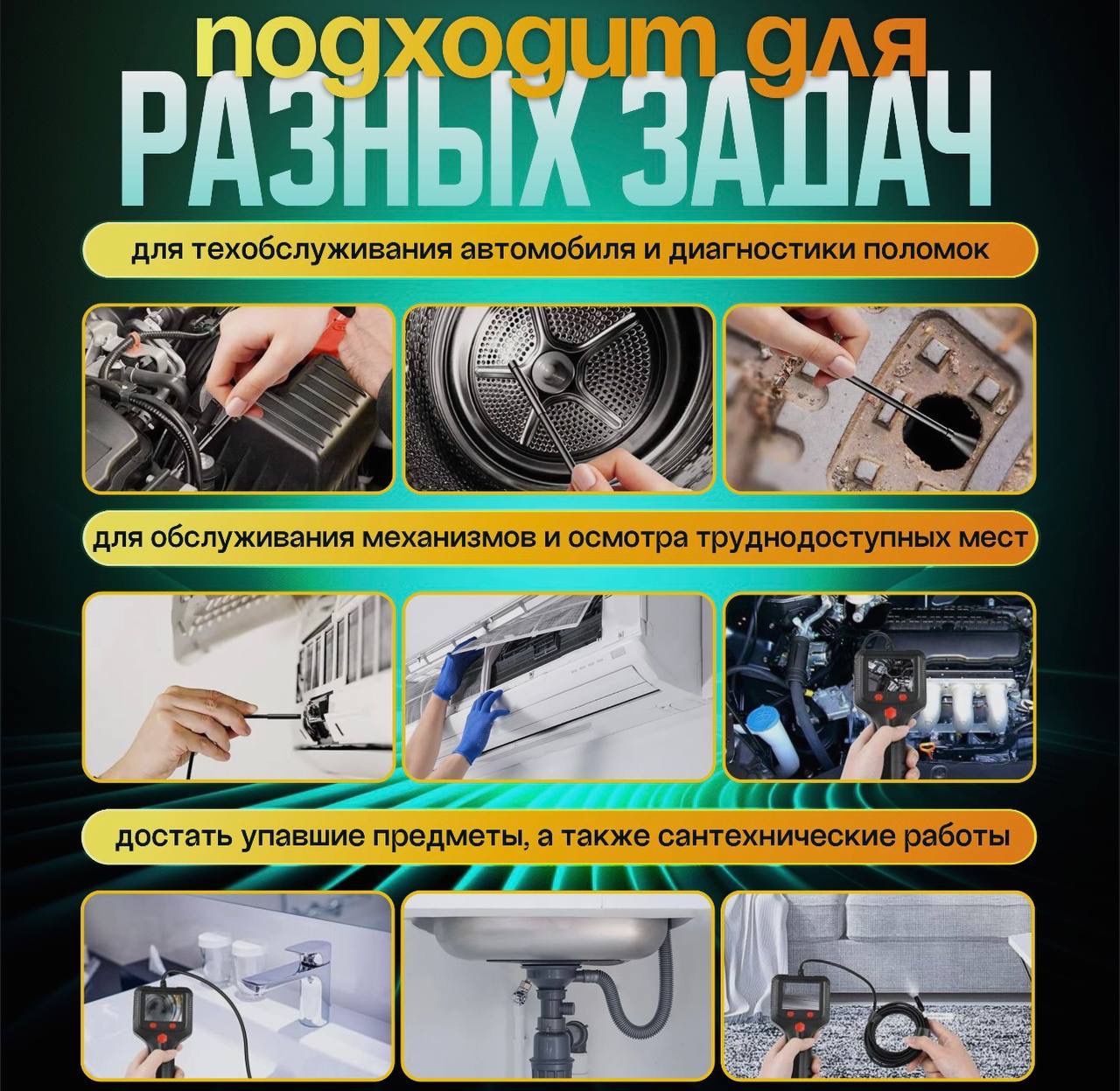 подходит для
РАЗНЫХ ЗАДАЧ

для техобслуживания автомобиля и диагностики поломок

для обслуживания механизмов и осмотра труднодоступных мест

достать упавшие предметы, а также сантехнические работы