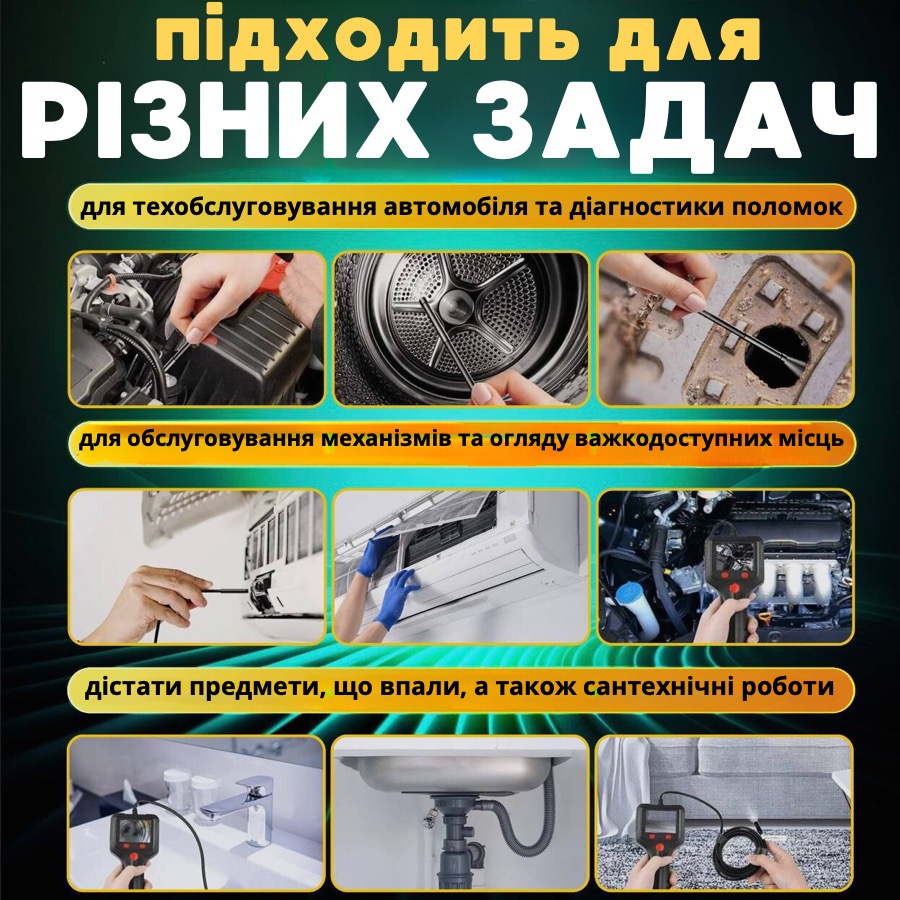 підходить для
РІЗНИХ ЗАДАЧ

для техобслуговування автомобіля та діагностики поломок

для обслуговування механізмів та огляду важкодоступних місць

дістати предмети, що впали, а також сантехнічні роботи