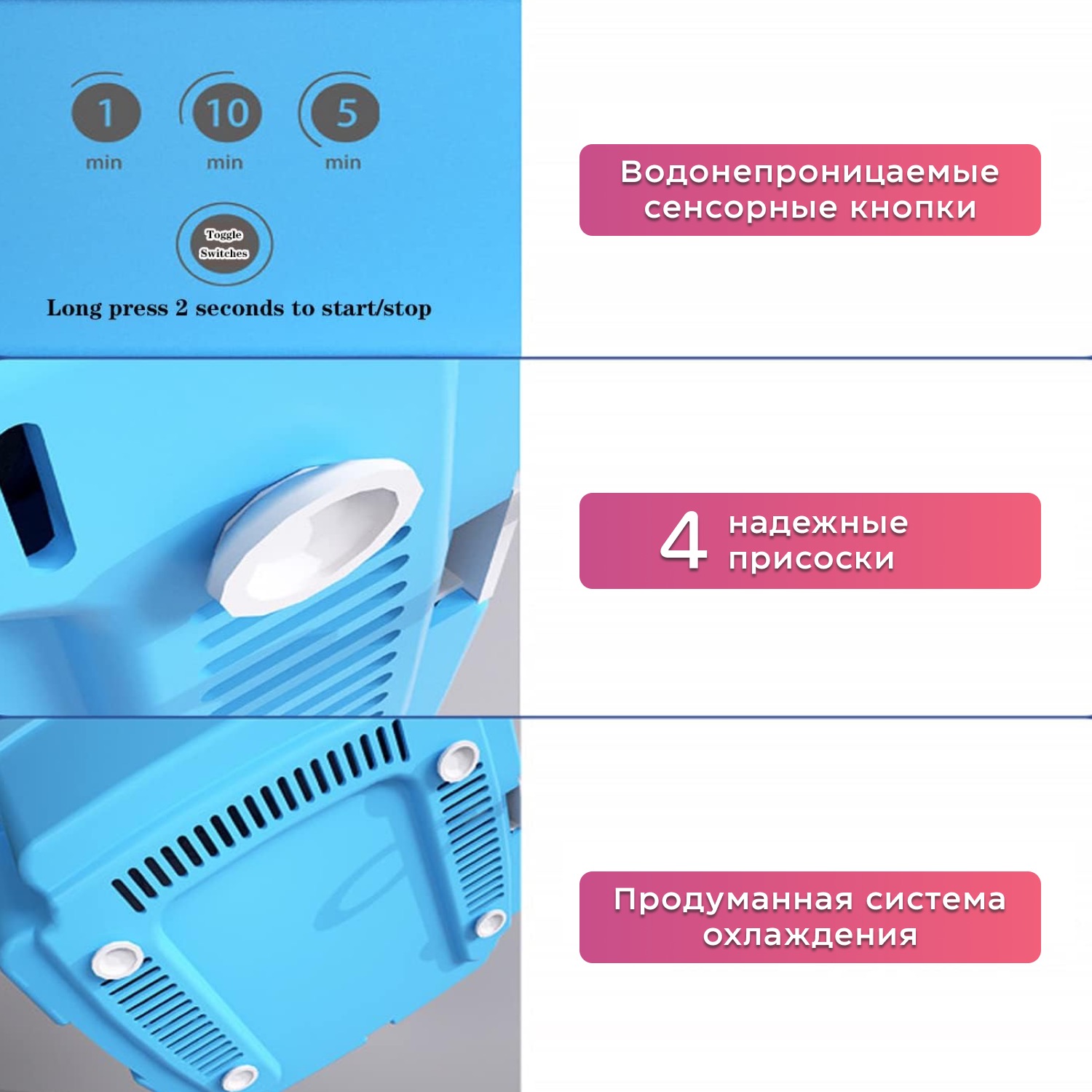 1
min

10
min

5
min

Toggle Switches

Long press 2 seconds to start/stop

Водонепроницаемые сенсорные кнопки

4 надежные присоски

Продуманная система охлаждения