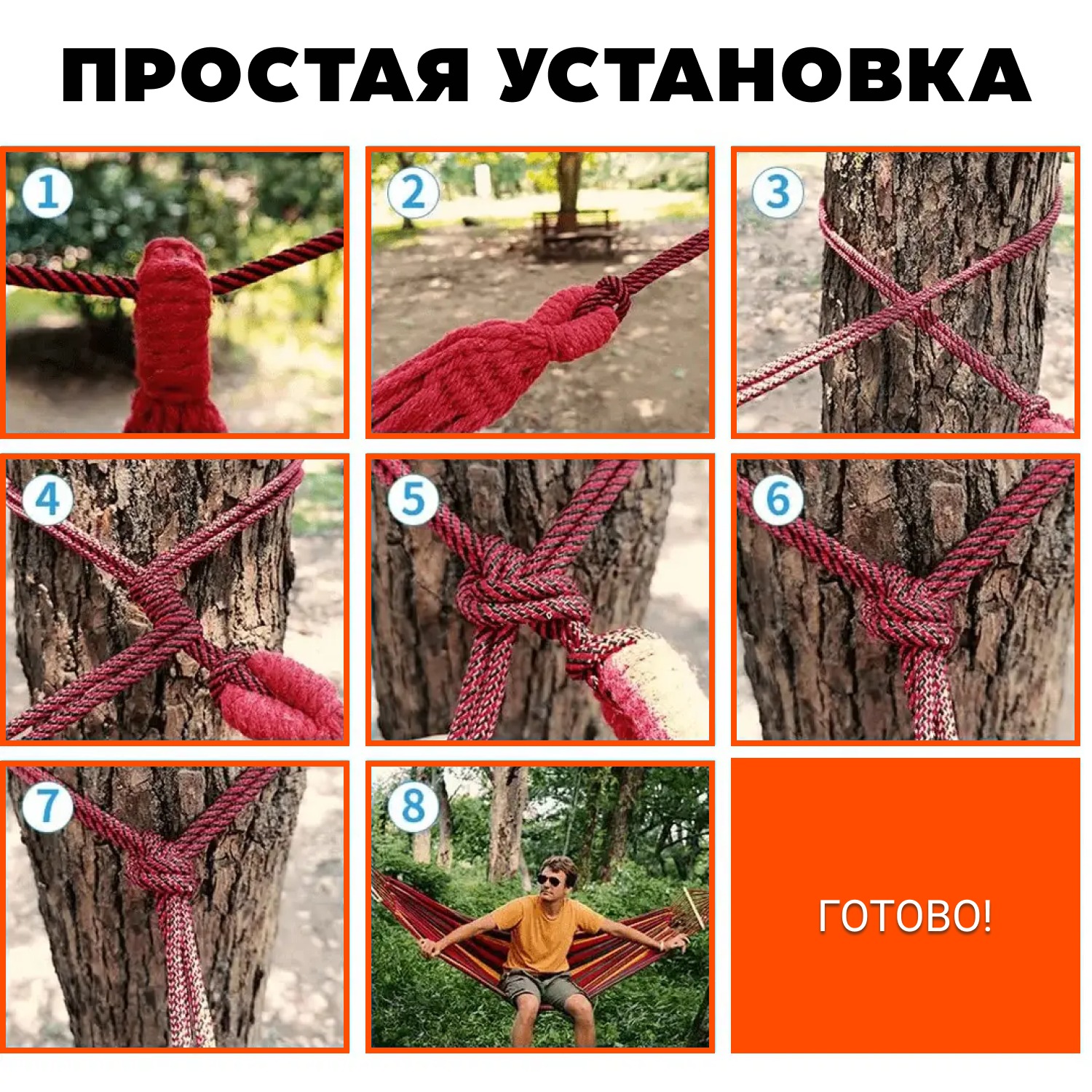 ПРОСТАЯ УСТАНОВКА

1

2

3

4

5

6

7

8

ГОТОВО!