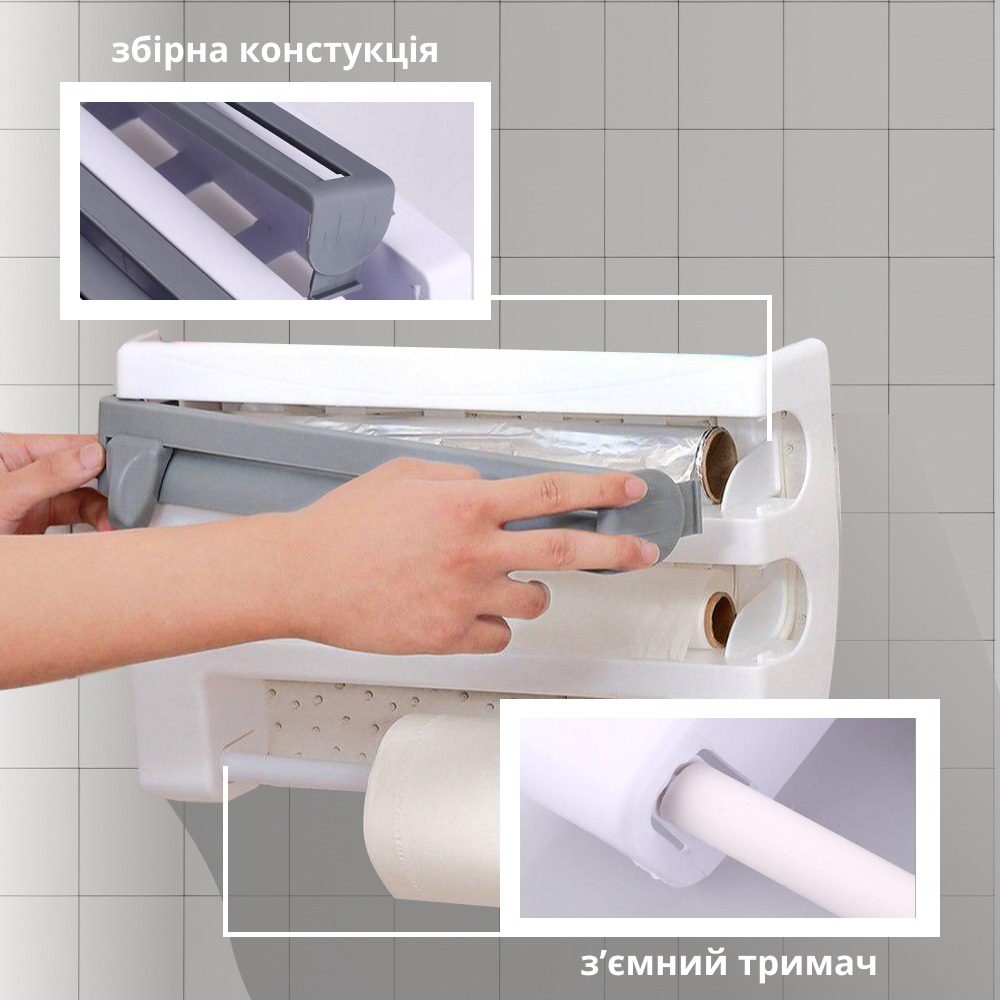 збірна констукція

з’ємний тримач