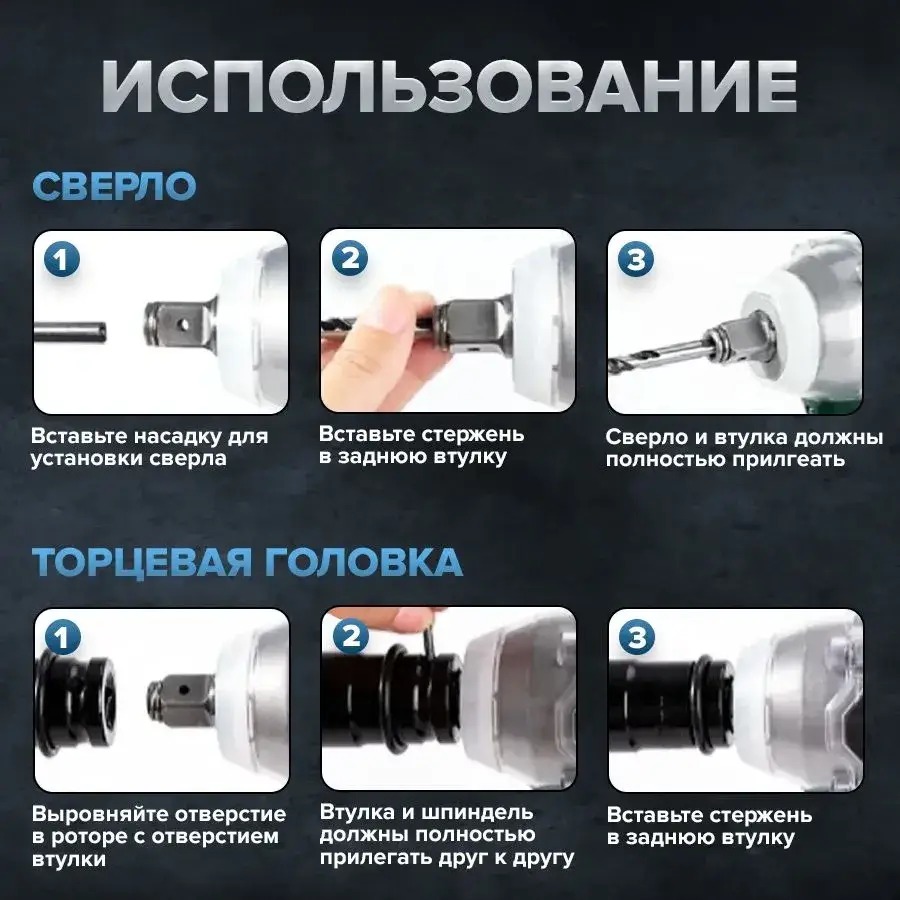 ИСПОЛЬЗОВАНИЕ

СВЕРЛО

1

Вставьте насадку для установки сверла

2

Вставьте стержень в заднюю втулку

3

Сверло и втулка должны полностью прилгеать

ТОРЦЕВАЯ ГОЛОВКА

1

Выровняйте отверстие в роторе с отверстием втулки

2

Втулка и шпиндель должны полностью прилегать друг к другу

3

Вставьте стержень в заднюю втулку