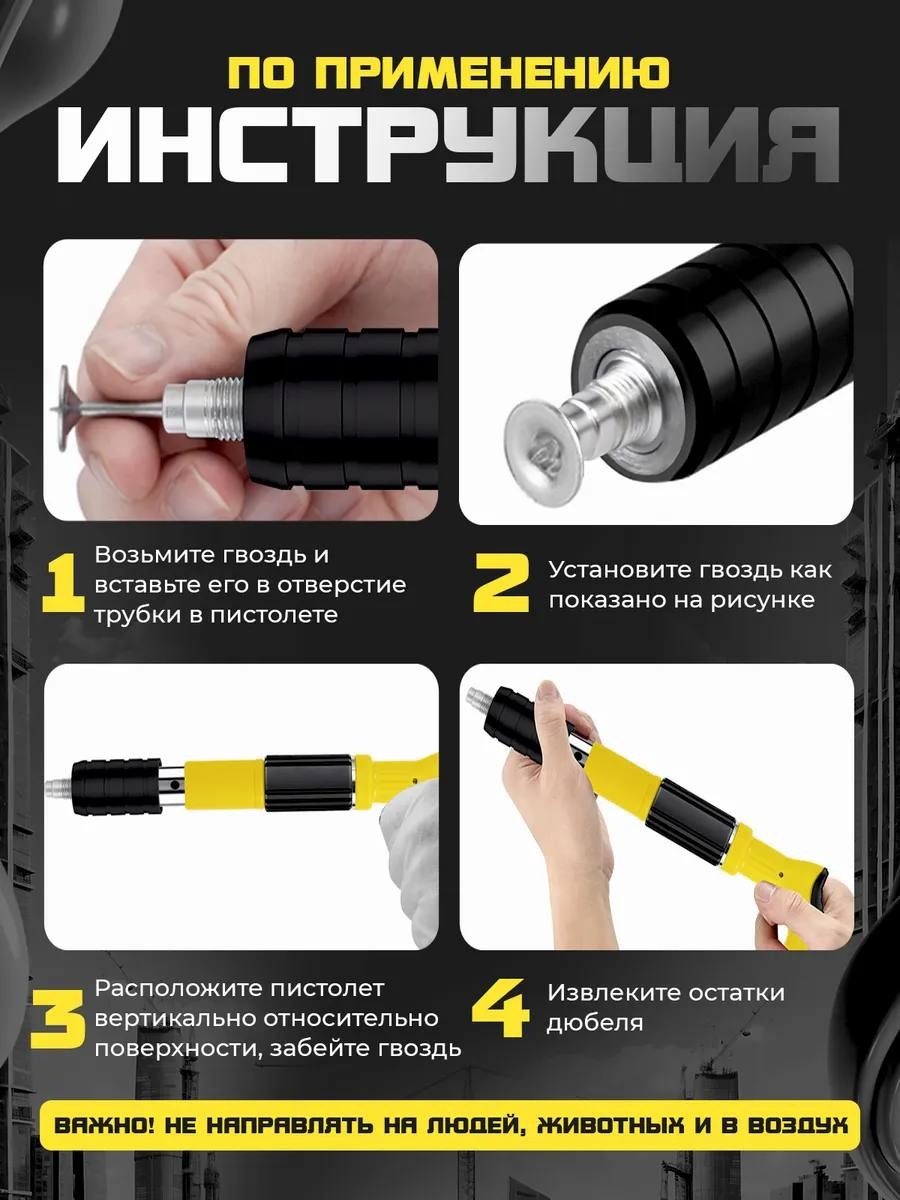 ПО ПРИМЕНЕНИЮ
ИНСТРУКЦИЯ

1 Возьмите гвоздь и вставьте его в отверстие трубки в пистолете

2 Установите гвоздь как показано на рисунке

3 Расположите пистолет вертикально относительно поверхности, забейте гвоздь

4 Извлеките остатки дюбеля

ВАЖНО! НЕ НАПРАВЛЯТЬ НА ЛЮДЕЙ, ЖИВОТНЫХ И В ВОЗДУХ