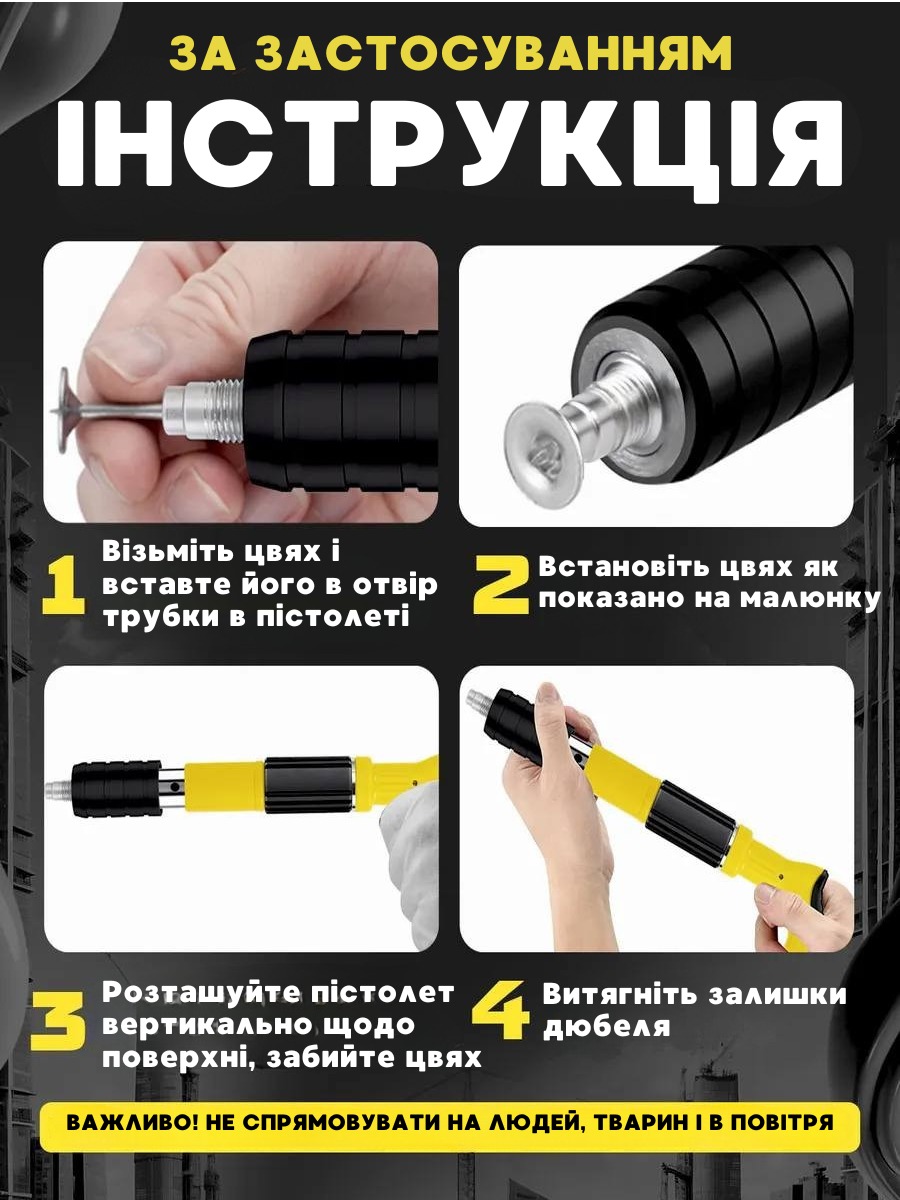 ЗА ЗАСТОСУВАННЯМ
ІНСТРУКЦІЯ

1 Візьміть цвях і вставте його в отвір трубки в пістолеті

2 Встановіть цвях як показано на малюнку

3 Розташуйте пістолет вертикально щодо поверхні, забийте цвях

4 Витягніть залишки дюбеля

ВАЖЛИВО! НЕ СПРЯМОВУВАТИ НА ЛЮДЕЙ, ТВАРИН І В ПОВІТРЯ