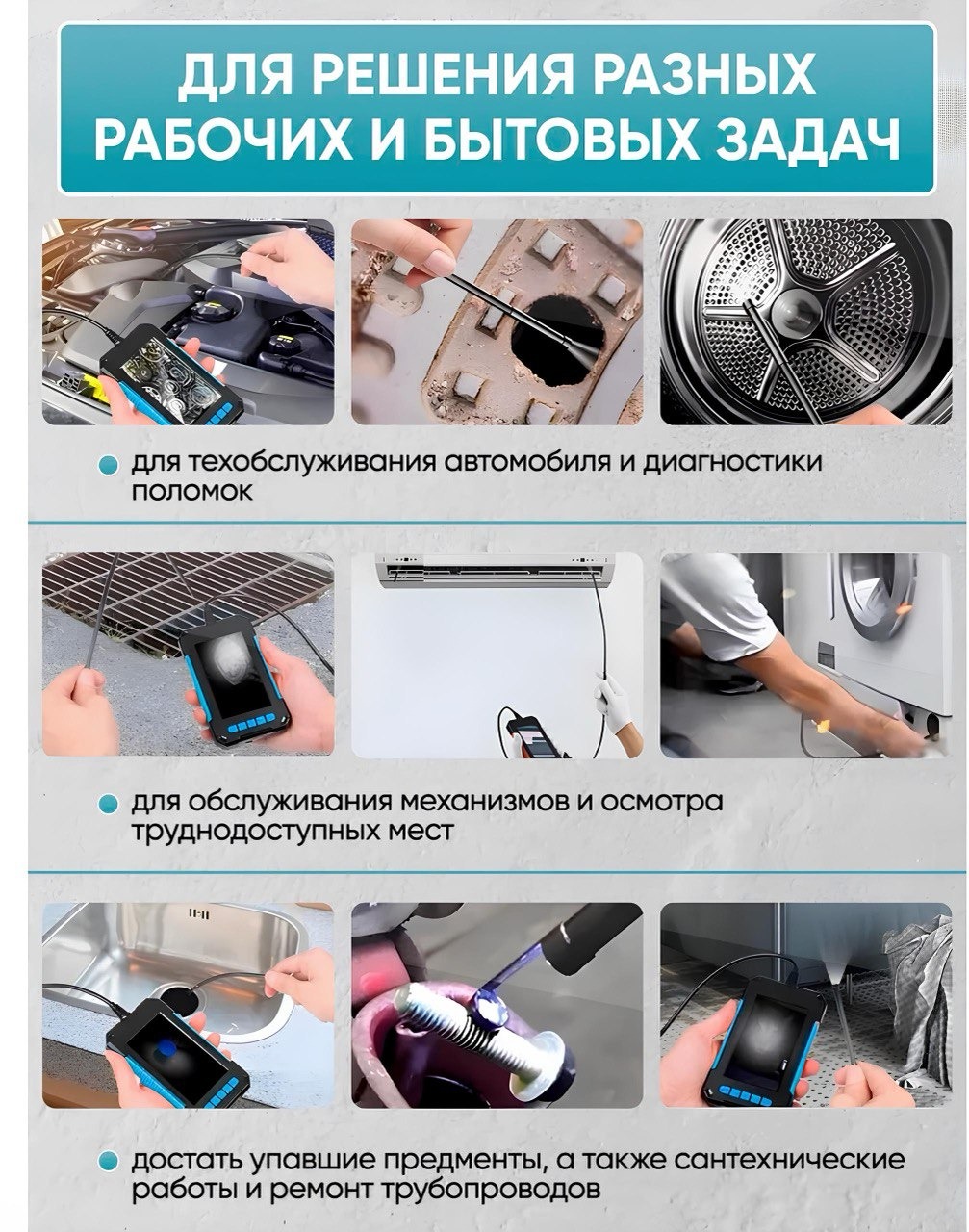 ДЛЯ РЕШЕНИЯ РАЗНЫХ РАБОЧИХ И БЫТОВЫХ ЗАДАЧ

для техобслуживания автомобиля и диагностики поломок

для обслуживания механизмов и осмотра труднодоступных мест

достать упавшие предменты, а также сантехнические работы и ремонт трубопроводов