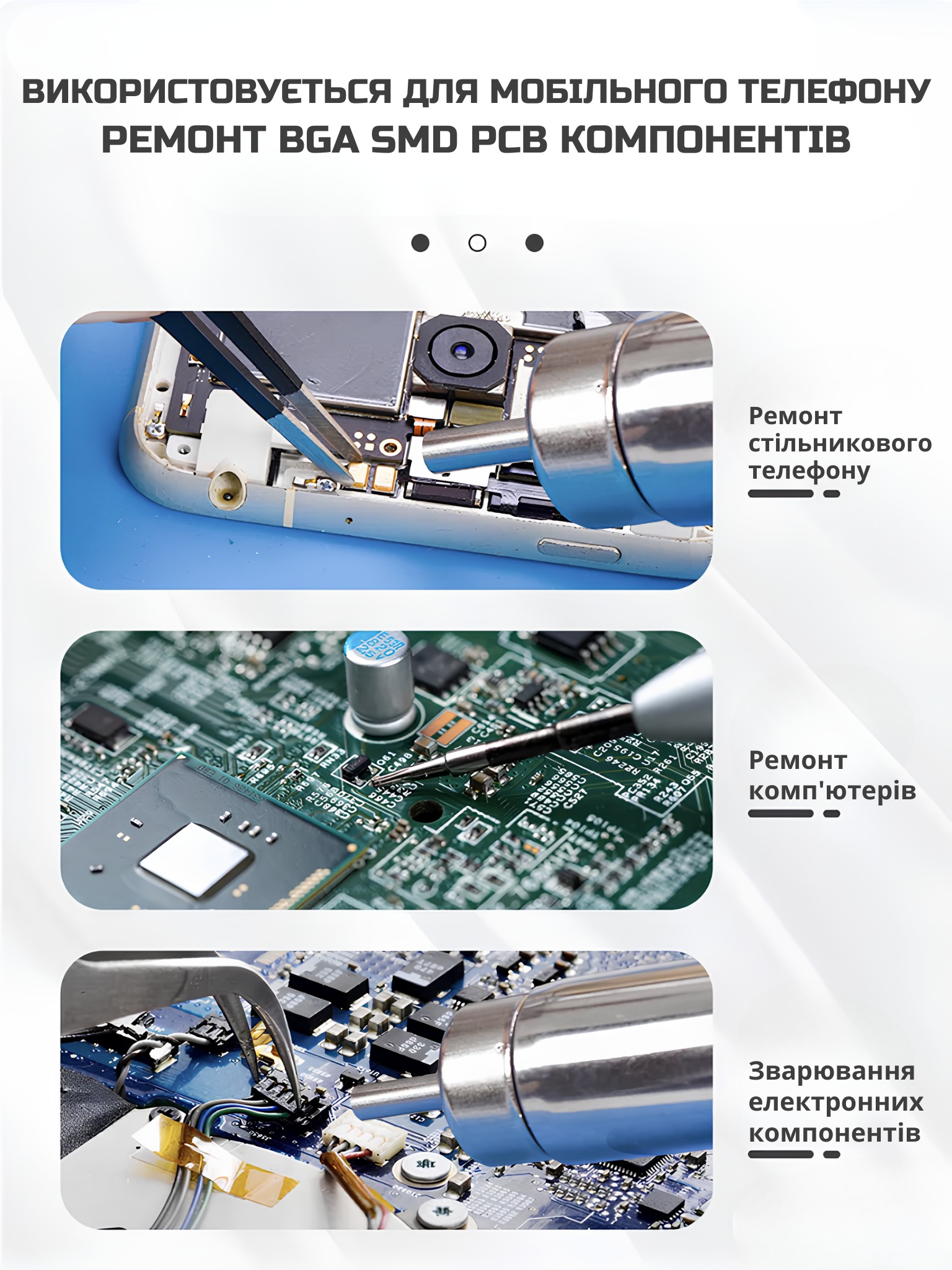 ВИКОРИСТОВУЄТЬСЯ ДЛЯ МОБІЛЬНОГО ТЕЛЕФОНУ РЕМОНТ BGA SMD PCB КОМПОНЕНТІВ

Ремонт стільникового телефону

Ремонт комп'ютерів

Зварювання електронних компонентів