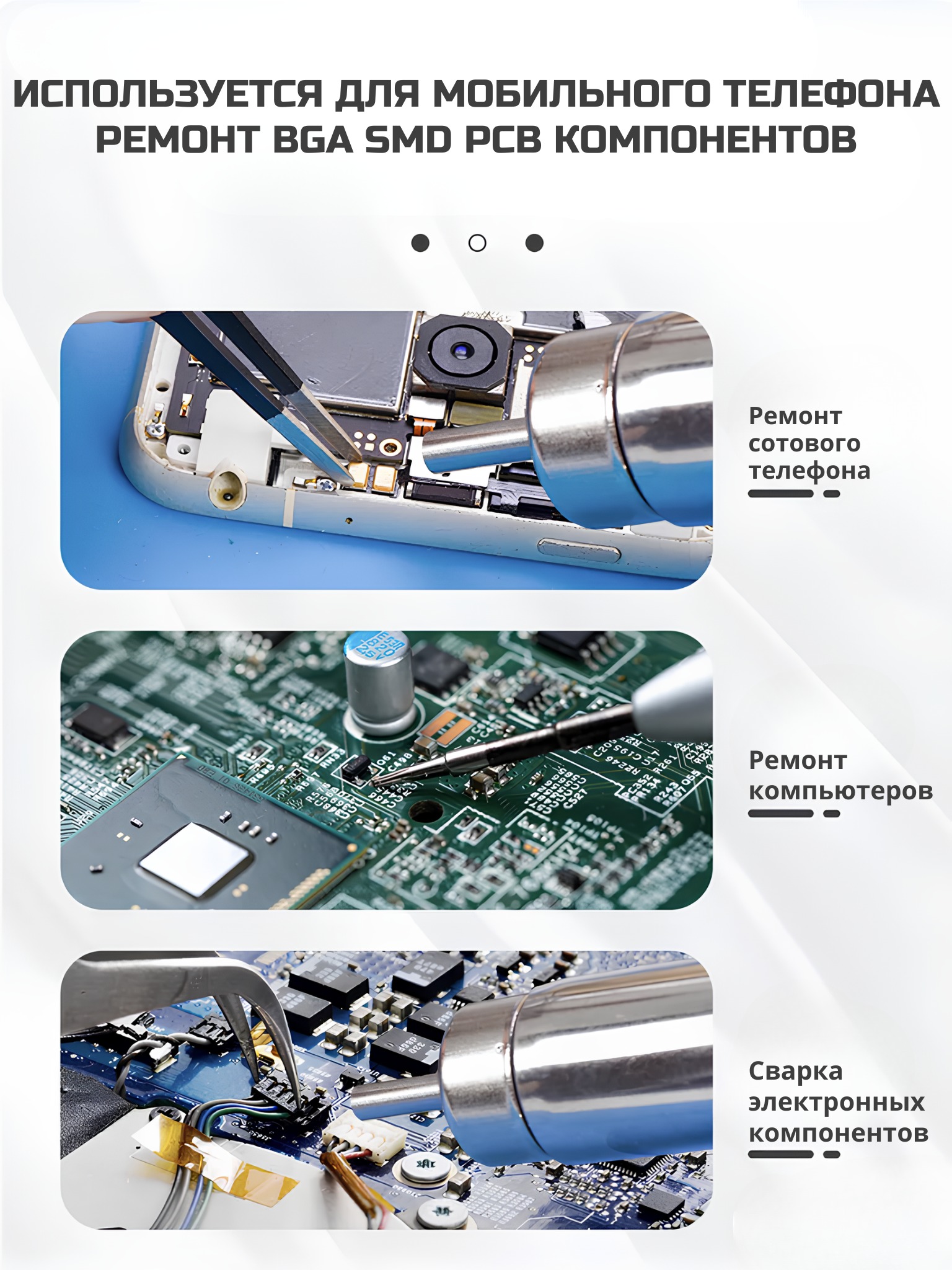 ИСПОЛЬЗУЕТСЯ ДЛЯ МОБИЛЬНОГО ТЕЛЕФОНА РЕМОНТ BGA SMD PCB КОМПОНЕНТОВ

Ремонт сотового телефона

Ремонт компьютеров

Сварка электронных компонентов