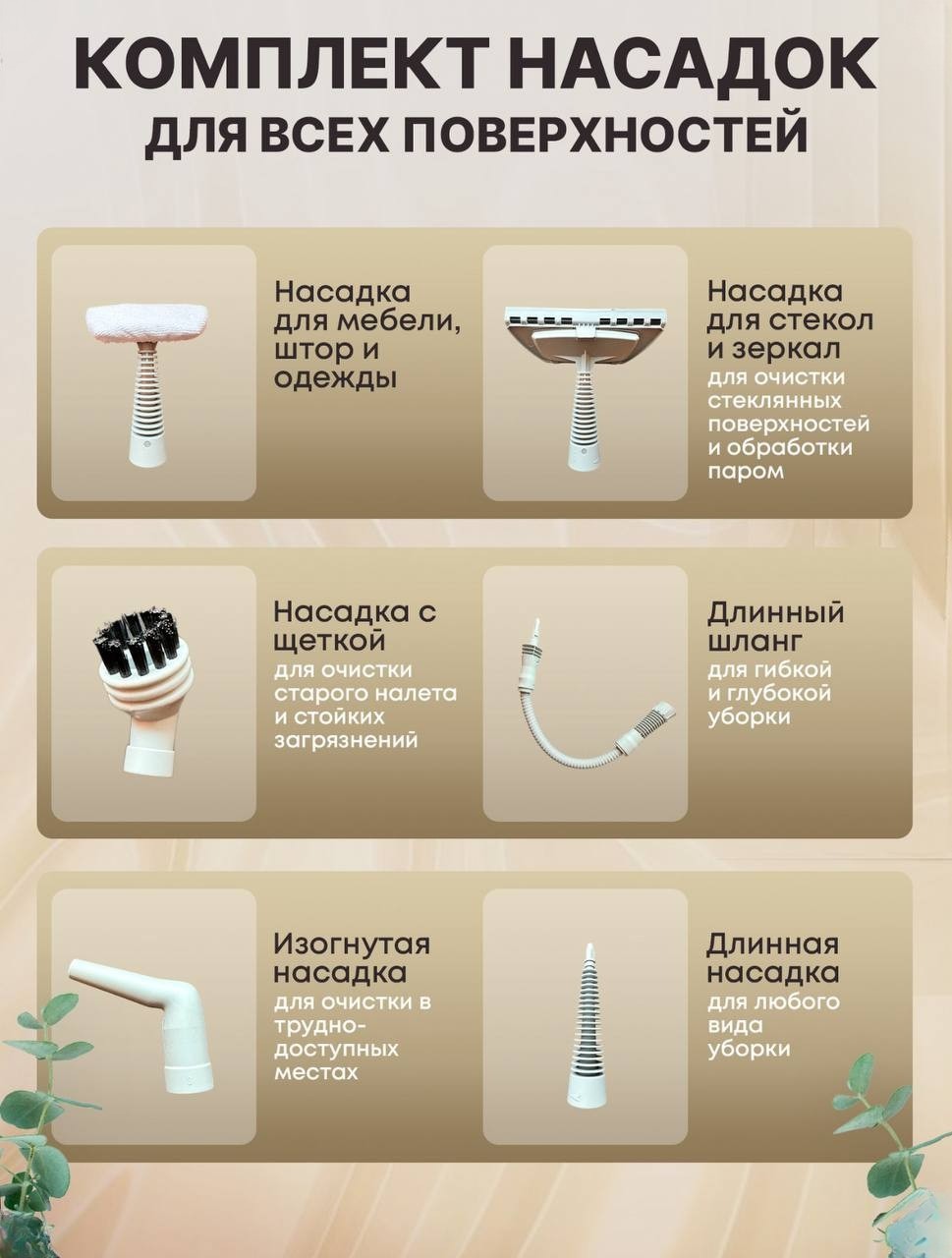 КОМПЛЕКТ НАСАДОК
ДЛЯ ВСЕХ ПОВЕРХНОСТЕЙ

Насадка для мебели, штор и одежды

Насадка для стекол и зеркал
для очистки стеклянных поверхностей и обработки паром

Насадка с щеткой
для очистки старого налета и стойких загрязнений

Длинный шланг
для гибкой и глубокой уборки

Изогнутая насадка
для очистки в трудно-доступных местах

Длинная насадка
для любого вида уборки