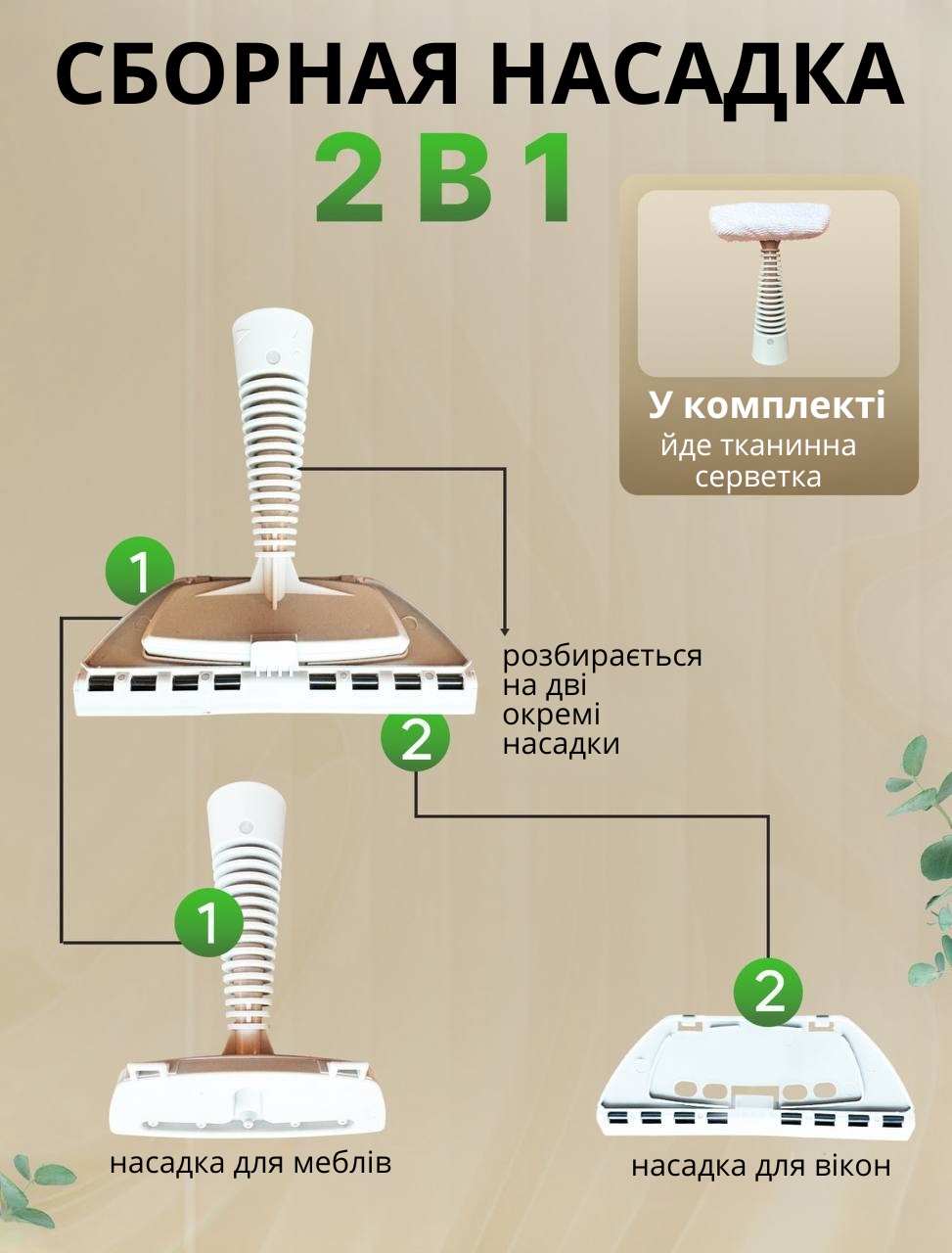 СБОРНАЯ НАСАДКА
2 В 1

У комплекті
йде тканинна серветка

1

розбирається на дві окремі насадки

2

1

2

насадка для меблів

насадка для вікон