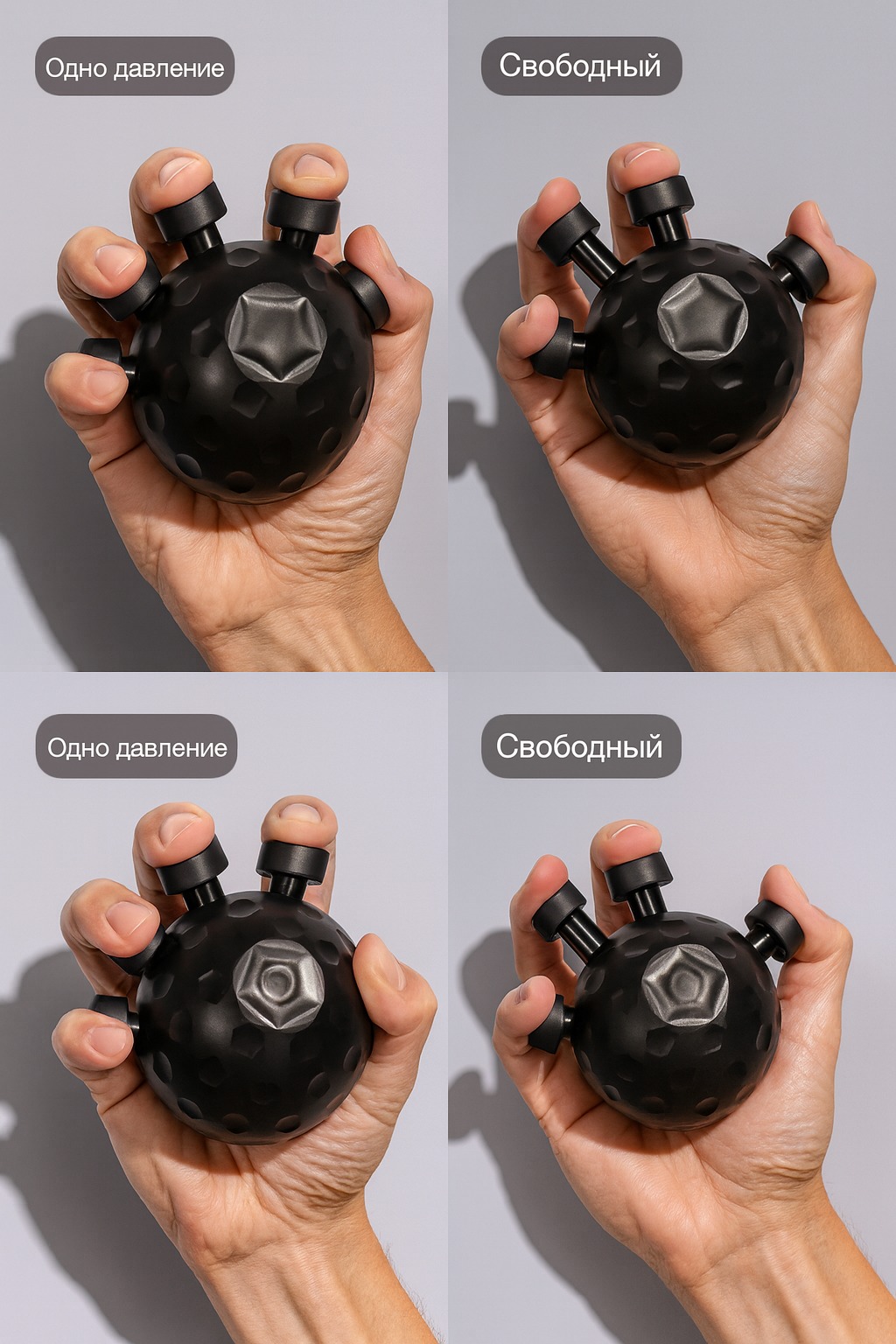 Одно давление

Свободный

Одно давление

Свободный