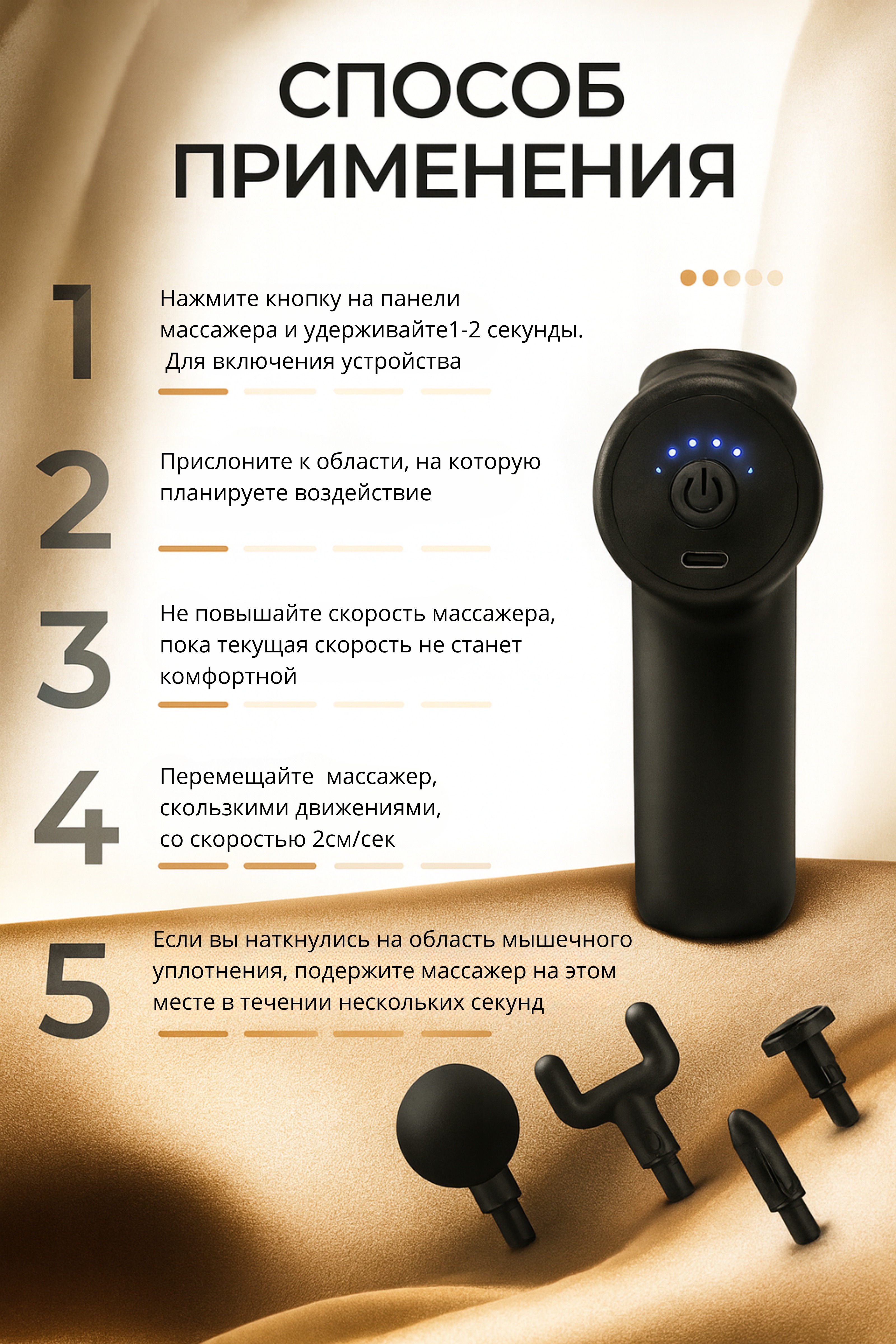 СПОСОБ ПРИМЕНЕНИЯ

1
Нажмите кнопку на панели массажера и удерживайте1-2 секунды. Для включения устройства

2
Прислоните к области, на которую планируете воздействие

3
Не повышайте скорость массажера, пока текущая скорость не станет комфортной

4
Перемещайте массажер, скользкими движениями, со скоростью 2см/сек

5
Если вы наткнулись на область мышечного уплотнения, подержите массажер на этом месте в течении нескольких секунд