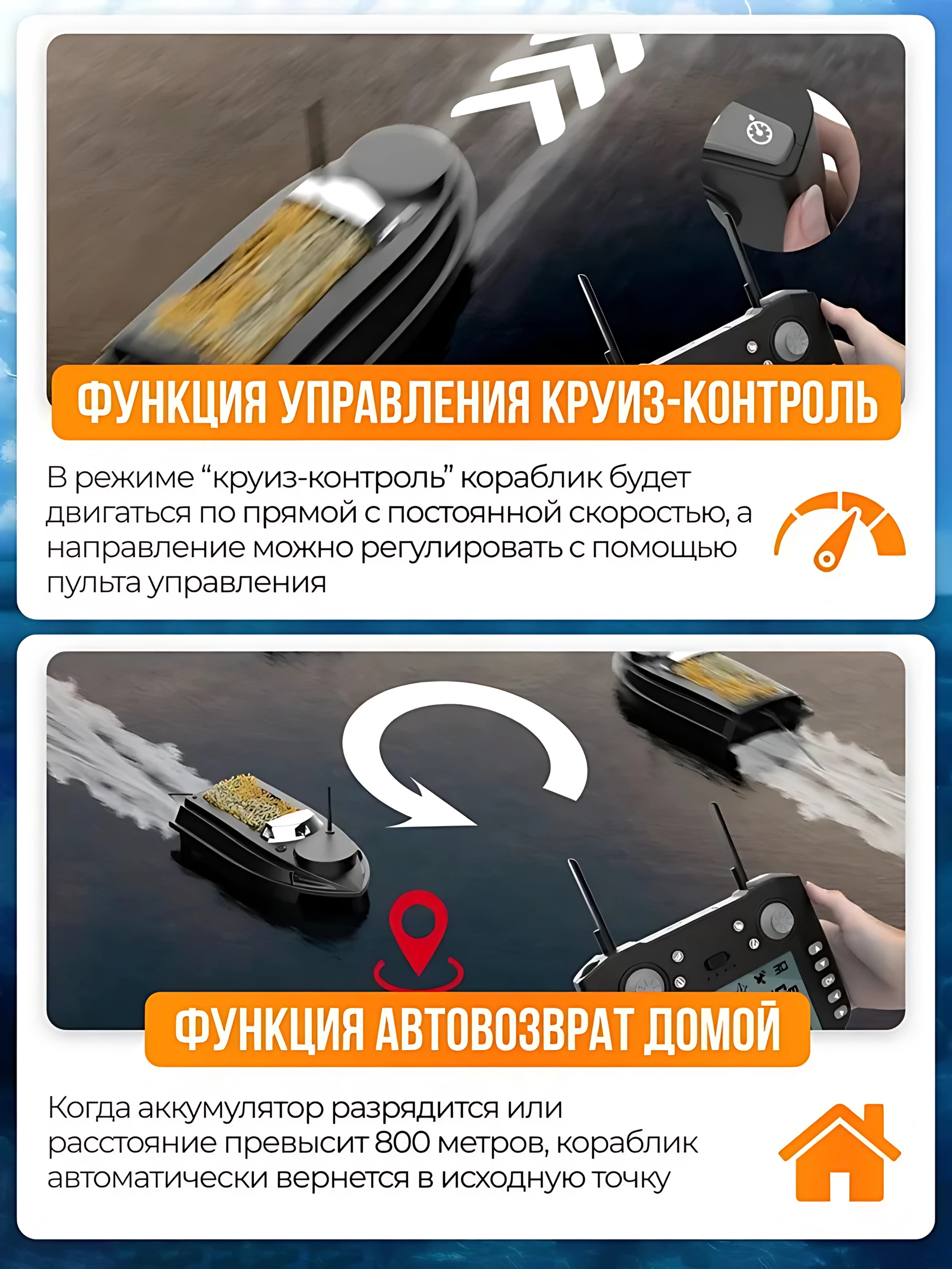 ФУНКЦИЯ УПРАВЛЕНИЯ КРУИЗ-КОНТРОЛЬ

В режиме “круиз-контроль” кораблик будет двигаться по прямой с постоянной скоростью, а направление можно регулировать с помощью пульта управления

ФУНКЦИЯ АВТОВОЗВРАТ ДОМОЙ

Когда аккумулятор разрядится или расстояние превысит 800 метров, кораблик автоматически вернется в исходную точку